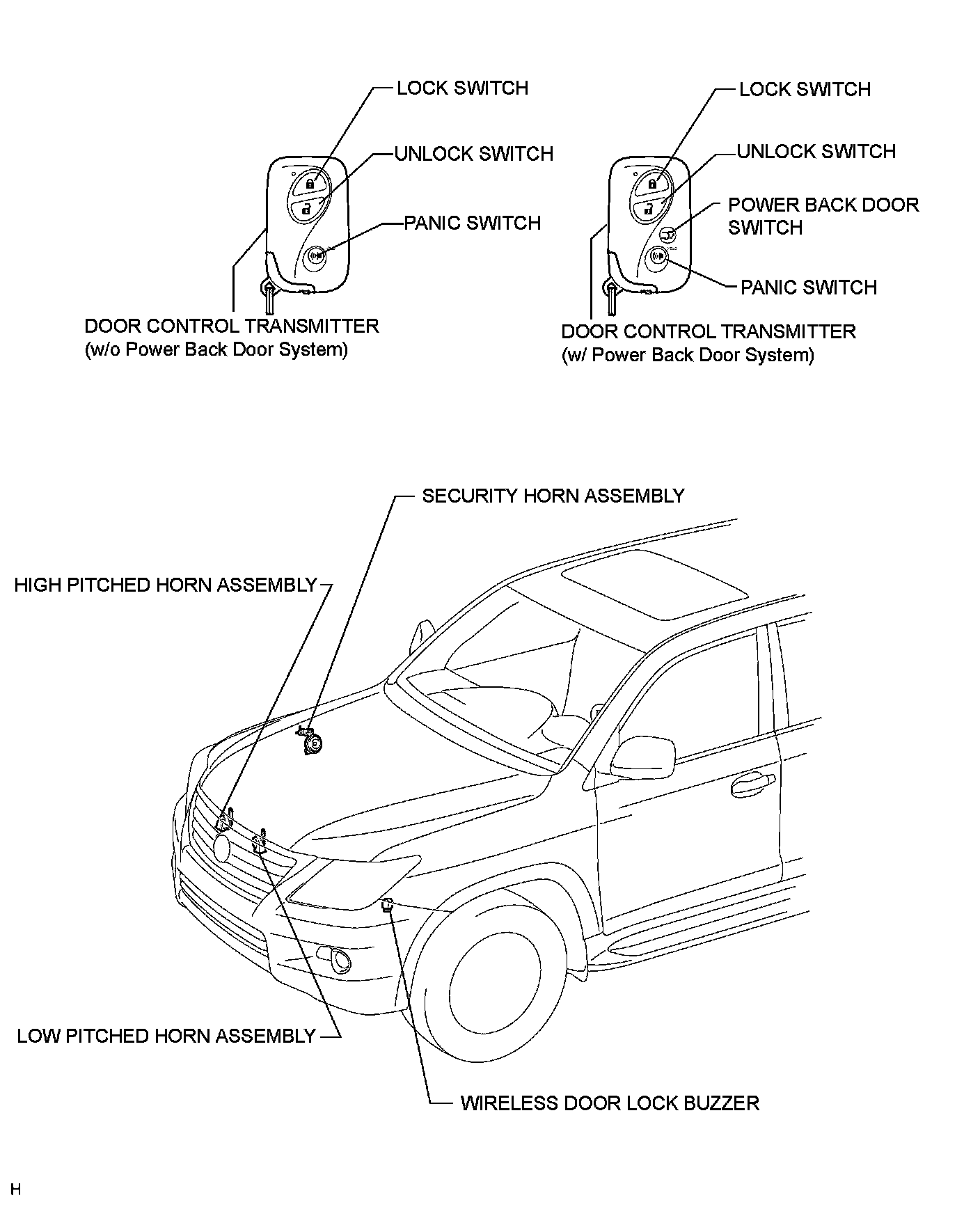 LOCK SWITCH

UNLOCK SWITCH

PANIC SWITCH

DOOR CONTROL TRANSMITTER
(w/o Power Back Door System)

LOCK SWITCH

UNLOCK SWITCH

POWER BACK DOOR SWITCH

PANIC SWITCH

DOOR CONTROL TRANSMITTER
(w/ Power Back Door System)

SECURITY HORN ASSEMBLY

HIGH PITCHED HORN ASSEMBLY

LOW PITCHED HORN ASSEMBLY

WIRELESS DOOR LOCK BUZZER

H