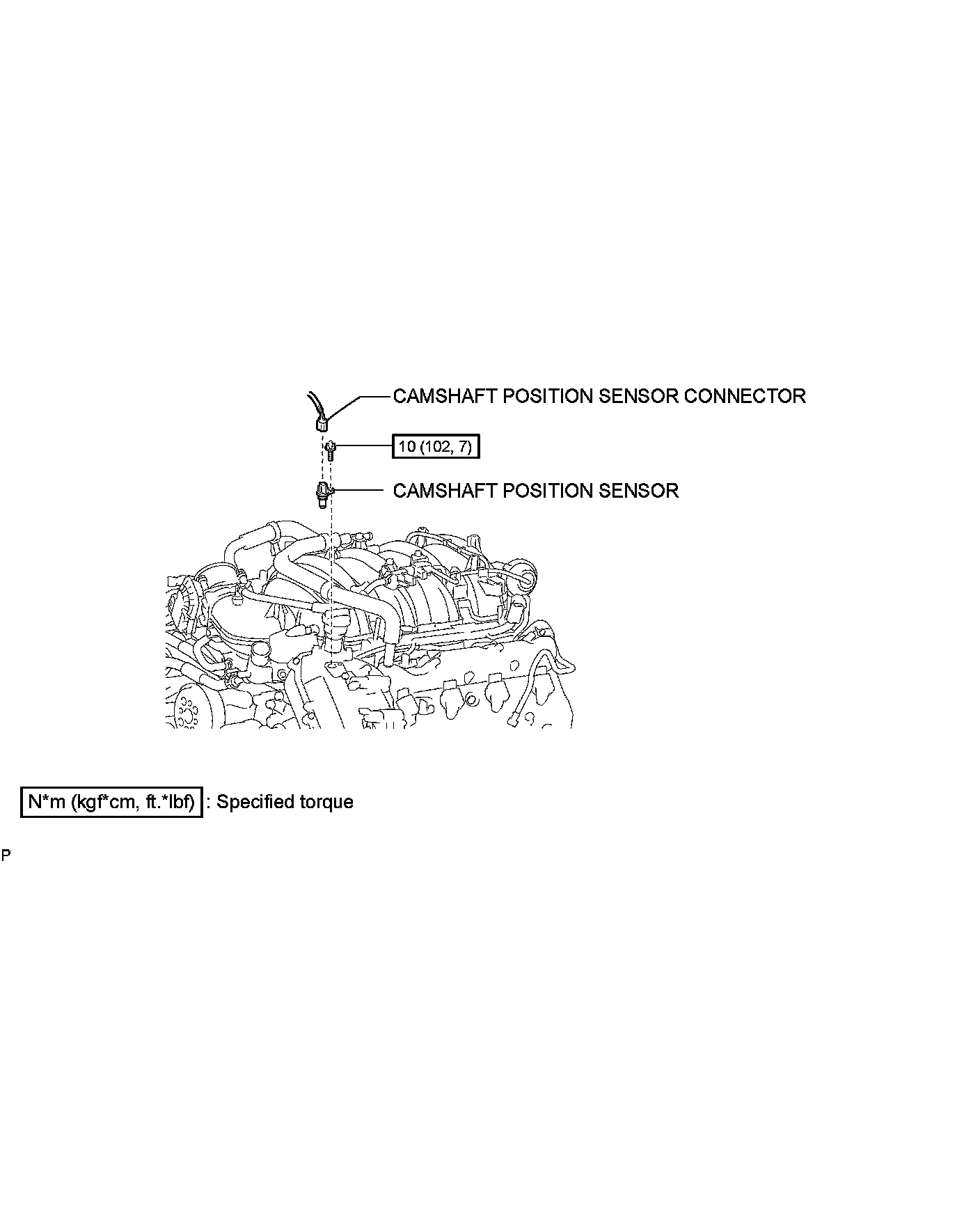 CAMSHAFT POSITION SENSOR CONNECTOR

10 (102, 7)

CAMSHAFT POSITION SENSOR

N*m (kgf*cm, ft.*lbf) : Specified torque

P