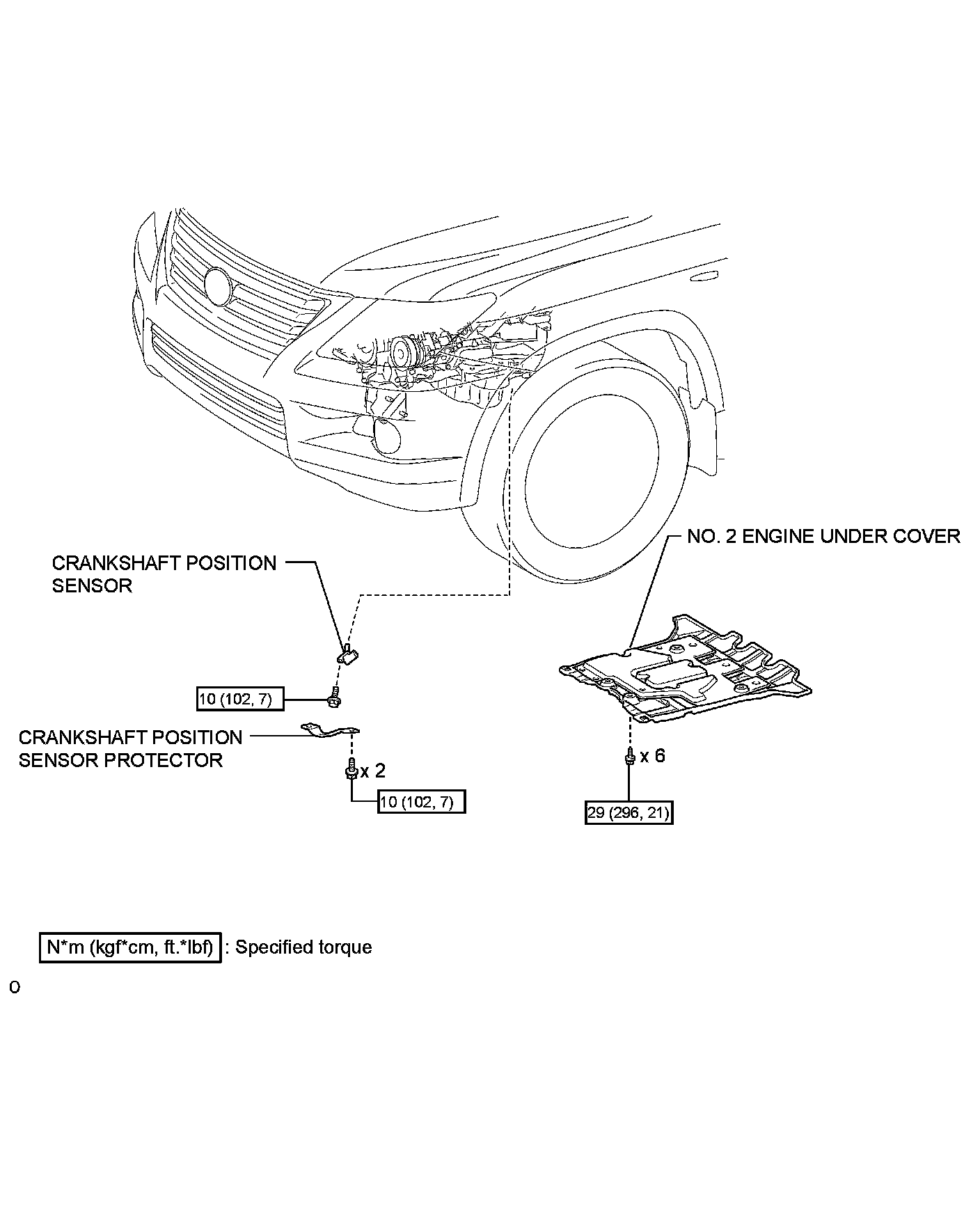 NO. 2 ENGINE UNDER COVER

CRANKSHAFT POSITION SENSOR

10 (102, 7)

CRANKSHAFT POSITION SENSOR PROTECTOR

x 2

10 (102, 7)

x 6

29 (296, 21)

N*m (kgf*cm, ft.*lbf) : Specified torque

o