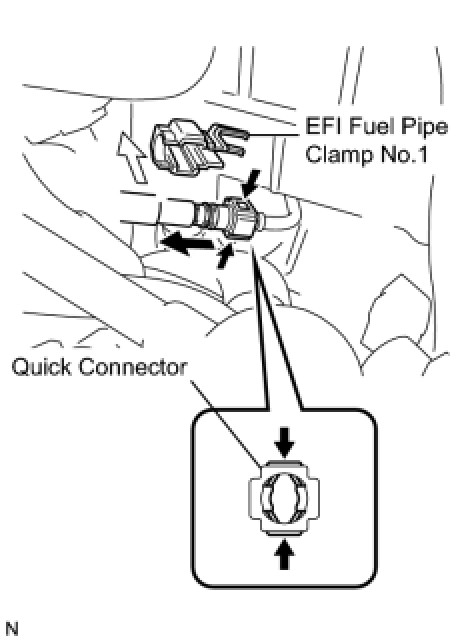 EFI Fuel Pipe Clamp No.1

Quick Connector

N