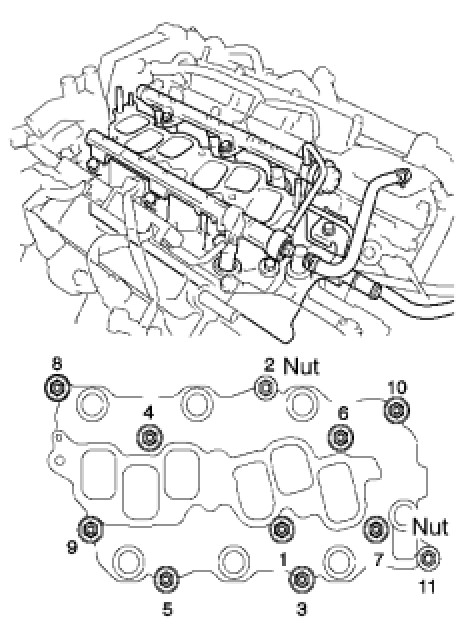 8
2 Nut
10
4
6
Nut
9
1
7
11
5
3