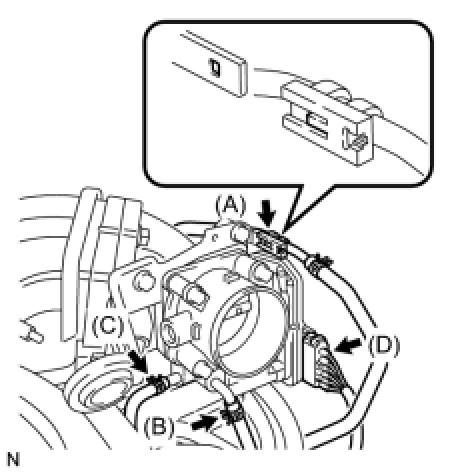 (A)
(C)
(D)
(B)
N