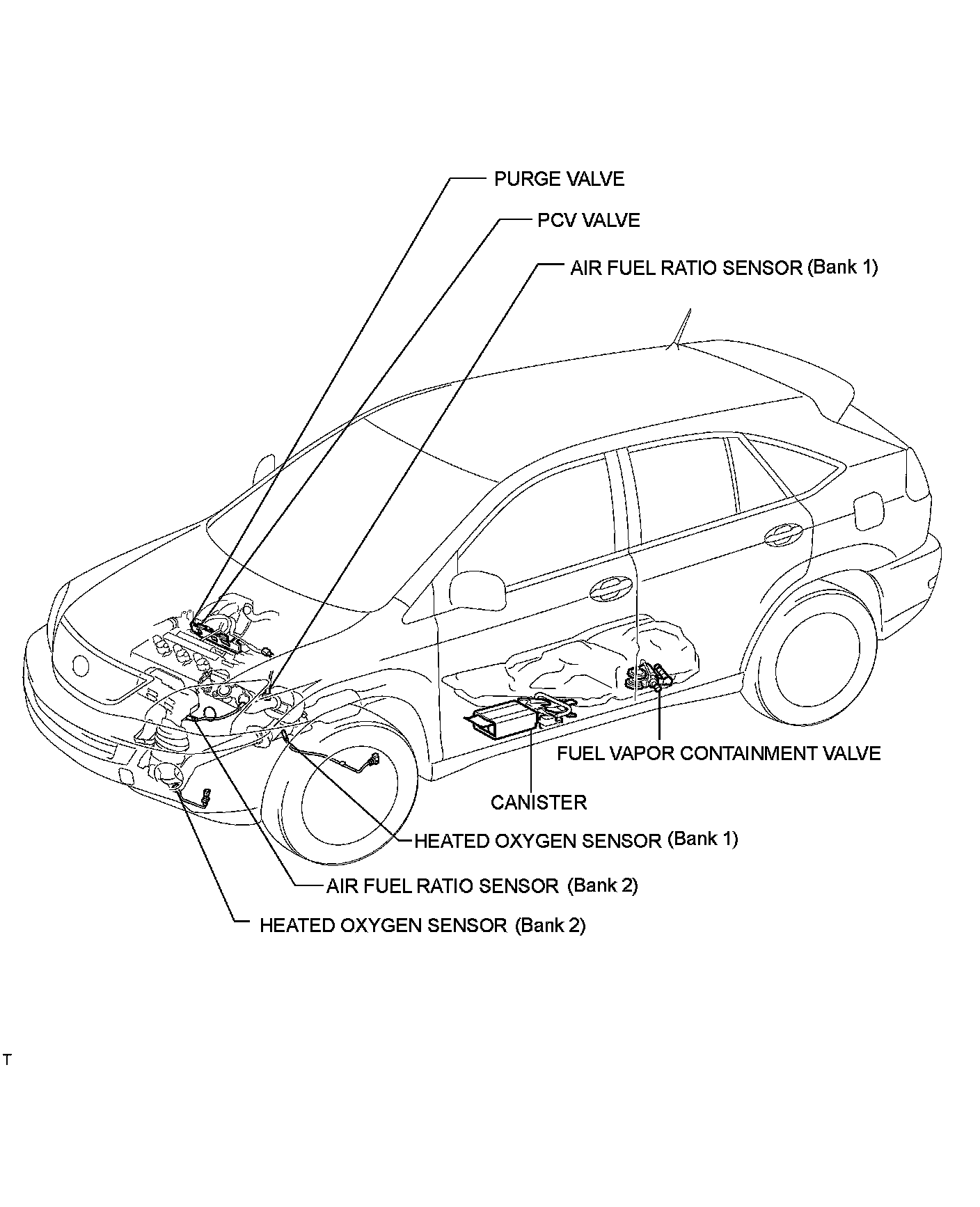 PURGE VALVE

PCV VALVE

AIR FUEL RATIO SENSOR (Bank 1)

FUEL VAPOR CONTAINMENT VALVE

CANISTER

HEATED OXYGEN SENSOR (Bank 1)

AIR FUEL RATIO SENSOR (Bank 2)

HEATED OXYGEN SENSOR (Bank 2)

T