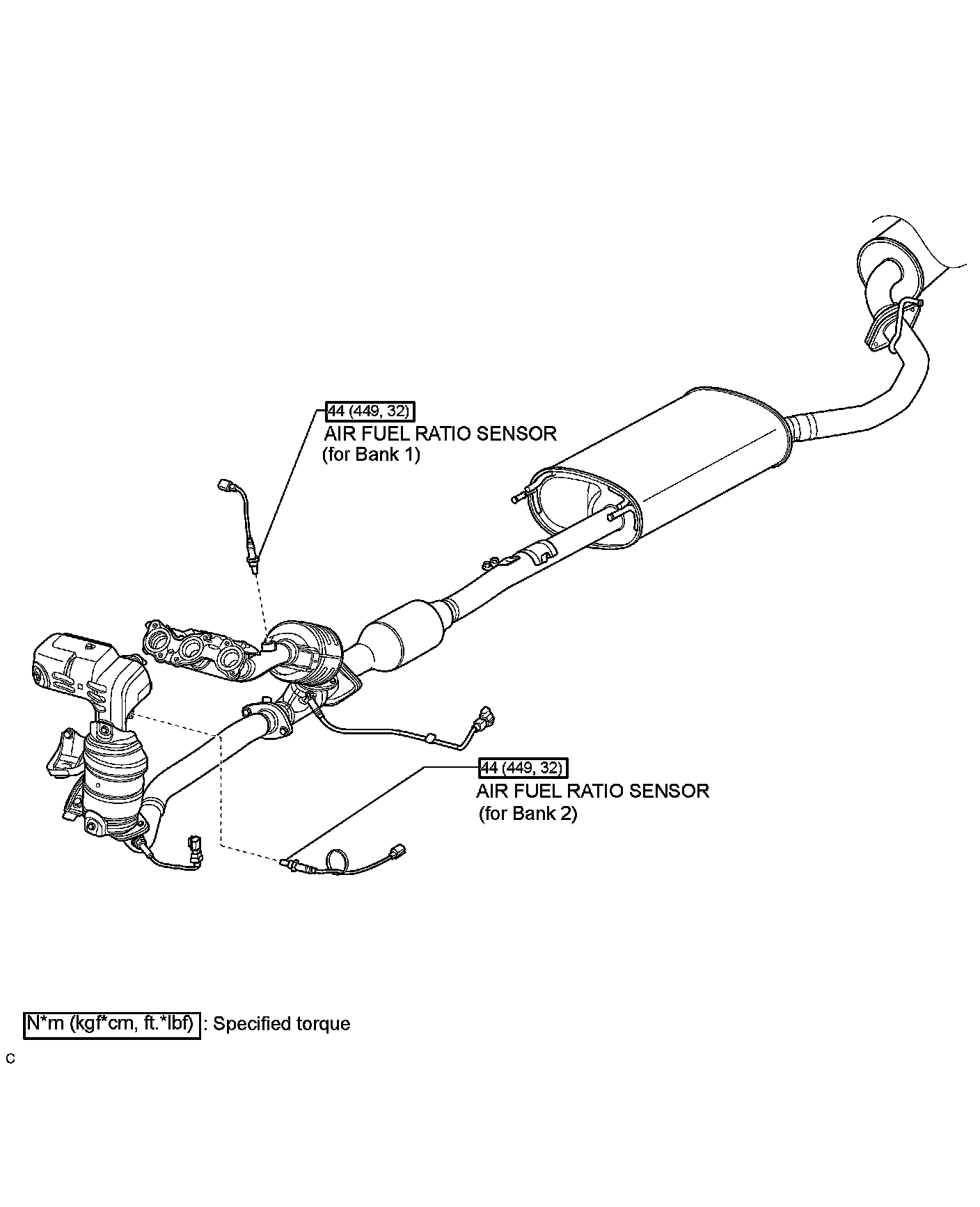 44 (449, 32)
AIR FUEL RATIO SENSOR
(for Bank 1)

44 (449, 32)
AIR FUEL RATIO SENSOR
(for Bank 2)

N*m (kgf*cm, ft.*lbf) : Specified torque

C