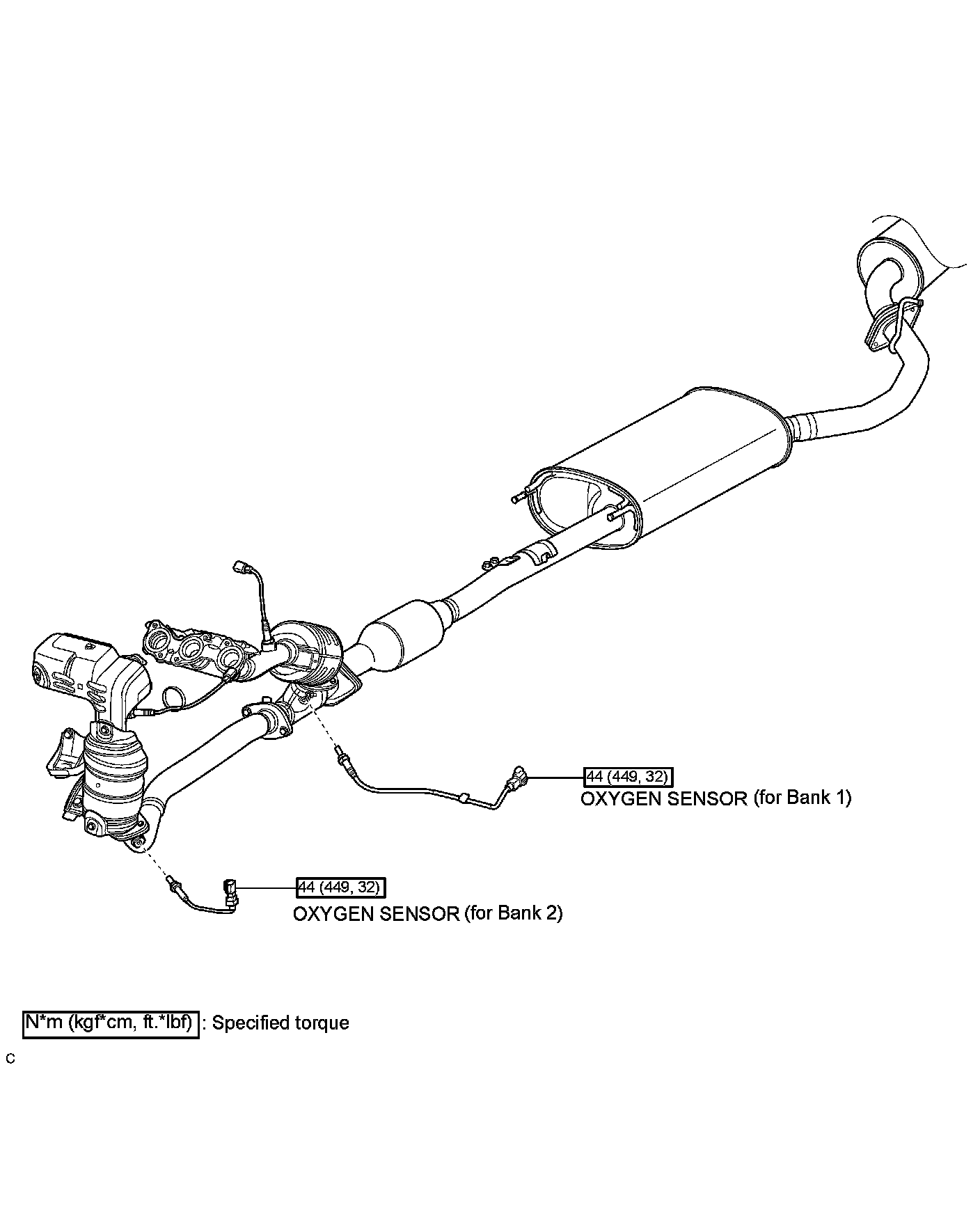 44 (449, 32)
OXYGEN SENSOR (for Bank 1)

44 (449, 32)
OXYGEN SENSOR (for Bank 2)

N*m (kgf*cm, ft.*lbf) : Specified torque

C