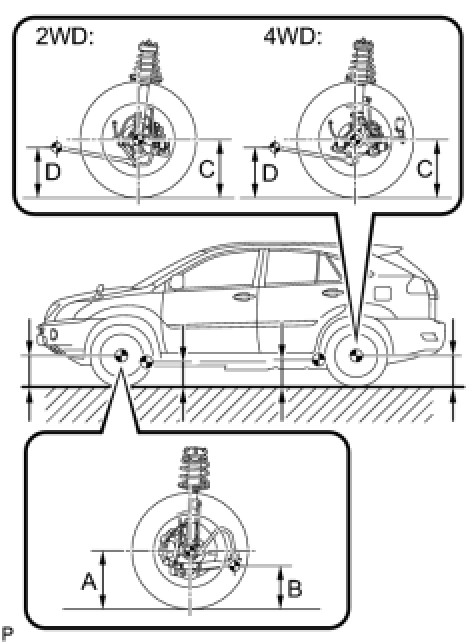 2WD:
D
C
4WD:
D
C
A
B
P