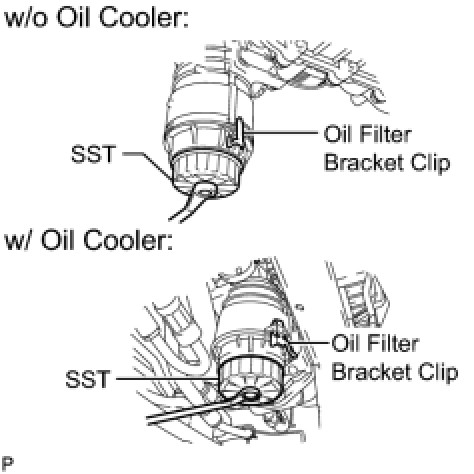 w/o Oil Cooler:

SST

Oil Filter Bracket Clip

w/ Oil Cooler:

SST

Oil Filter Bracket Clip

P