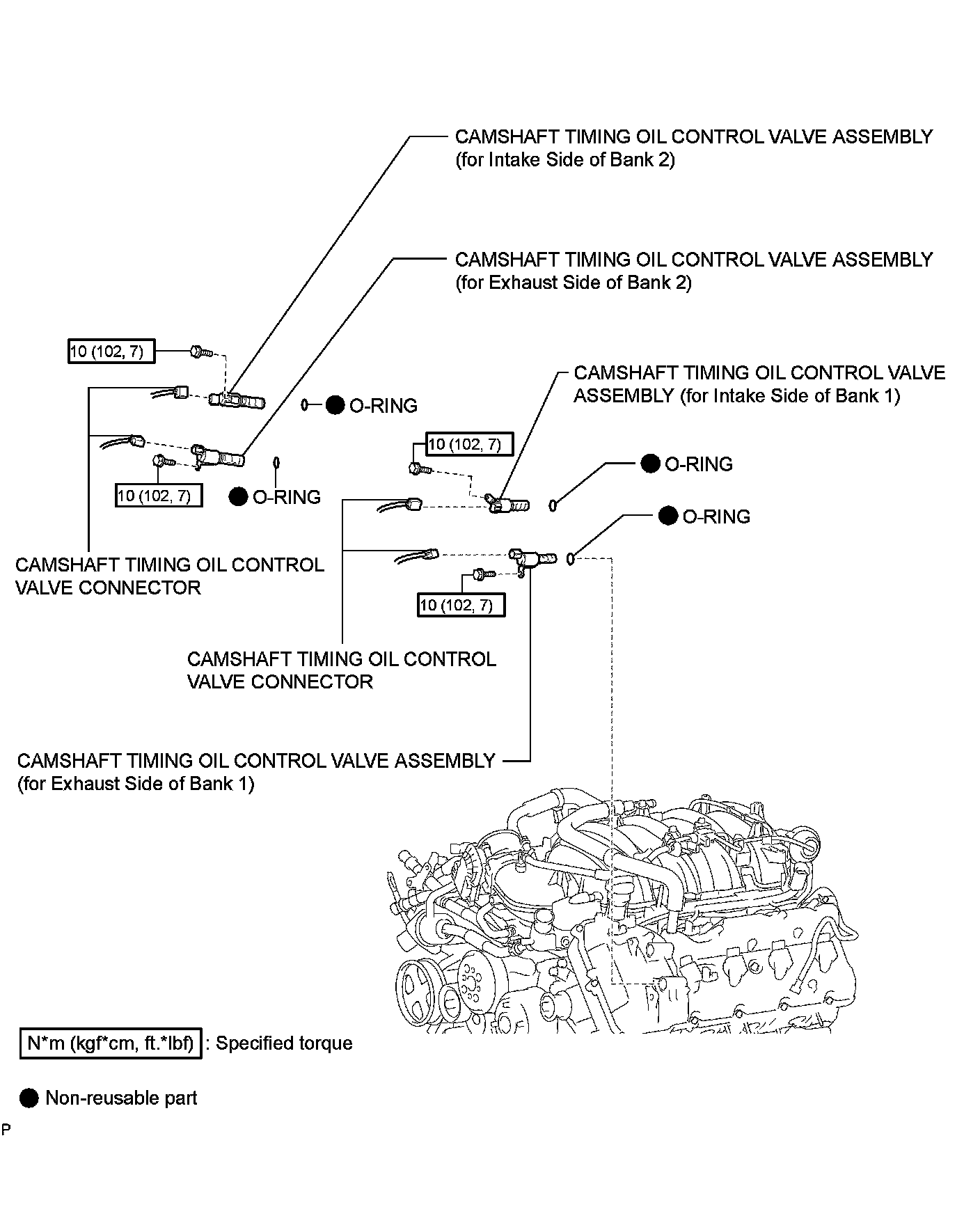 CAMSHAFT TIMING OIL CONTROL VALVE ASSEMBLY (for Intake Side of Bank 2)

CAMSHAFT TIMING OIL CONTROL VALVE ASSEMBLY (for Exhaust Side of Bank 2)

10 (102, 7)

O-RING

CAMSHAFT TIMING OIL CONTROL VALVE ASSEMBLY (for Intake Side of Bank 1)

10 (102, 7)

O-RING

10 (102, 7)

O-RING

O-RING

CAMSHAFT TIMING OIL CONTROL VALVE CONNECTOR

10 (102, 7)

CAMSHAFT TIMING OIL CONTROL VALVE CONNECTOR

CAMSHAFT TIMING OIL CONTROL VALVE ASSEMBLY (for Exhaust Side of Bank 1)

N*m (kgf*cm, ft.*lbf) : Specified torque

Non-reusable part

P