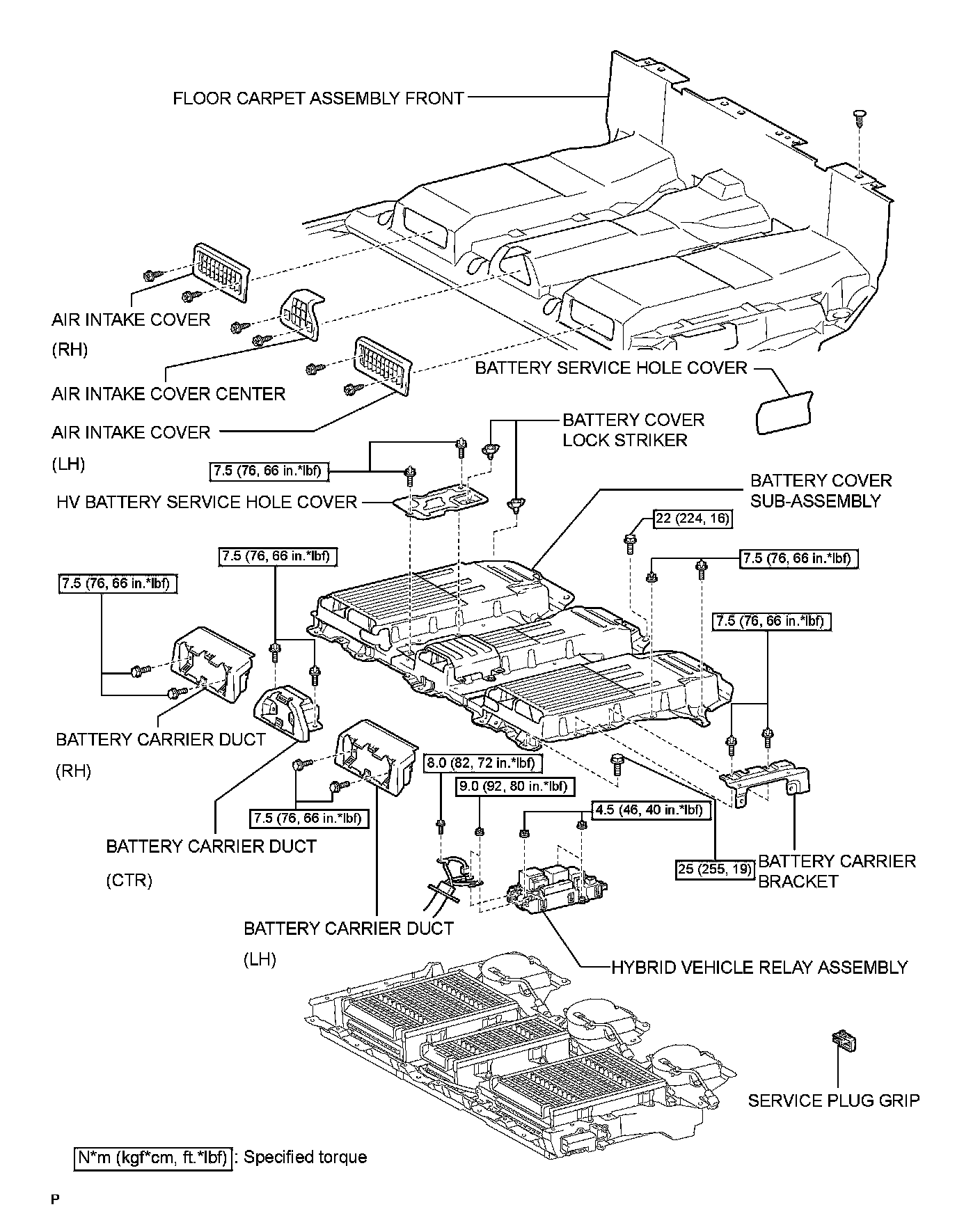 FLOOR CARPET ASSEMBLY FRONT

AIR INTAKE COVER (RH)

AIR INTAKE COVER CENTER

AIR INTAKE COVER (LH)

BATTERY SERVICE HOLE COVER

BATTERY COVER LOCK STRIKER

7.5 (76, 66 in.*lbf)

HV BATTERY SERVICE HOLE COVER

BATTERY COVER SUB-ASSEMBLY

22 (224, 16)

7.5 (76, 66 in.*lbf)

7.5 (76, 66 in.*lbf)

7.5 (76, 66 in.*lbf)

7.5 (76, 66 in.*lbf)

BATTERY CARRIER DUCT (RH)

8.0 (82, 72 in.*lbf)

9.0 (92, 80 in.*lbf)

7.5 (76, 66 in.*lbf)

4.5 (46, 40 in.*lbf)

BATTERY CARRIER DUCT (CTR)

25 (255, 19)

BATTERY CARRIER BRACKET

BATTERY CARRIER DUCT (LH)

HYBRID VEHICLE RELAY ASSEMBLY

SERVICE PLUG GRIP

N*m (kgf*cm, ft.*lbf) : Specified torque

P