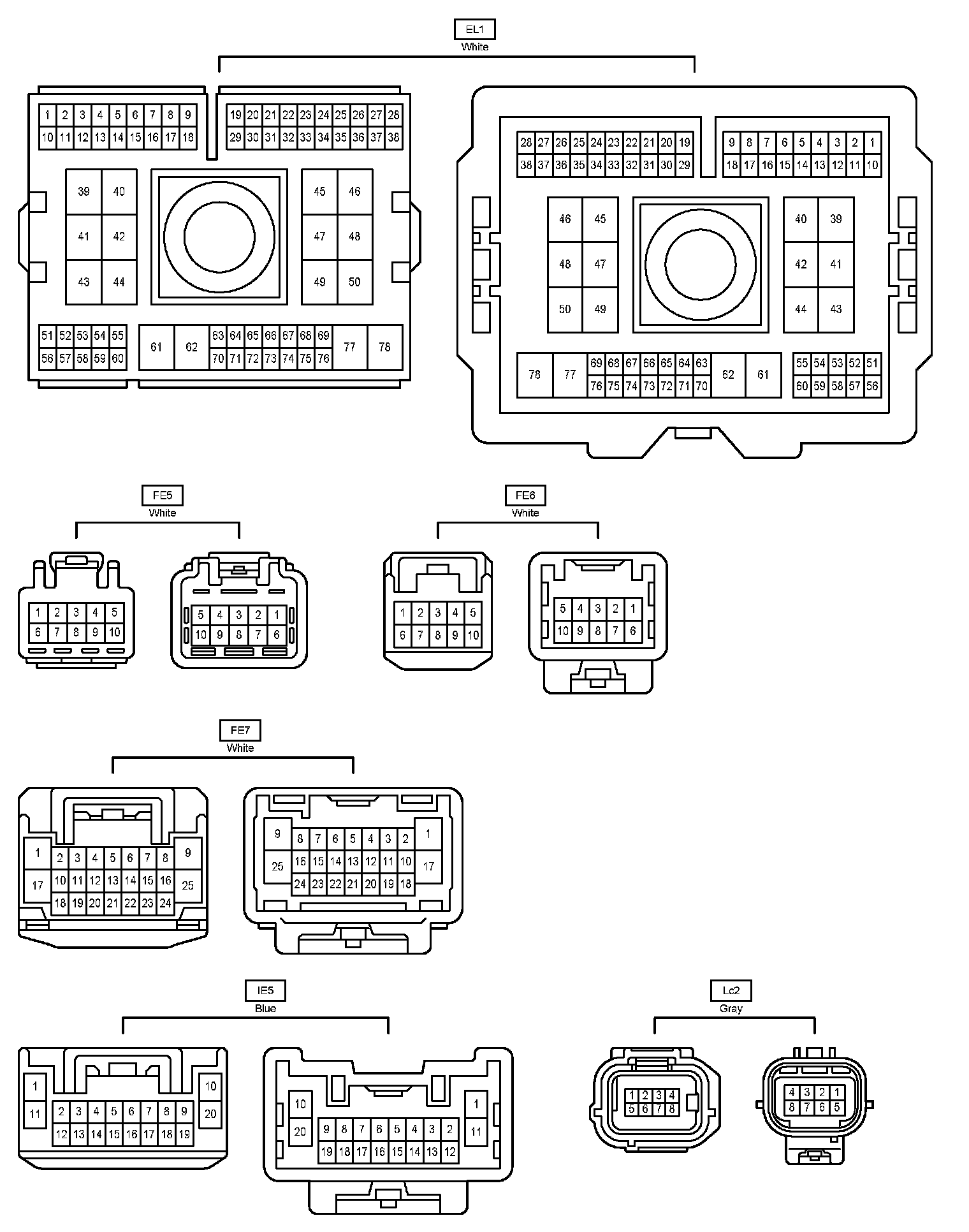 EL1
White

1 2 3 4 5 6 7 8 9
10 11 12 13 14 15 16 17 18
19 20 21 22 23 24 25 26 27 28
29 30 31 32 33 34 35 36 37 38
39 40
41 42
43 44
45 46
47 48
49 50
51 52 53 54 55
56 57 58 59 60
61 62
63 64 65 66 67 68 69
70 71 72 73 74 75 76
77 78

28 27 26 25 24 23 22 21 20 19
38 37 36 35 34 33 32 31 30 29
9 8 7 6 5 4 3 2 1
18 17 16 15 14 13 12 11 10
46 45
48 47
50 49
40 39
42 41
44 43
78 77
69 68 67 66 65 64 63
76 75 74 73 72 71 70
62 61
55 54 53 52 51
60 59 58 57 56

FE5
White

1 2 3 4 5
6 7 8 9 10

5 4 3 2 1
10 9 8 7 6

FE6
White

1 2 3 4 5
6 7 8 9 10

5 4 3 2 1
10 9 8 7 6

FE7
White

1
17
2 3 4 5 6 7 8
10 11 12 13 14 15 16
18 19 20 21 22 23 24
9
25

9
25
8 7 6 5 4 3 2
16 15 14 13 12 11 10
24 23 22 21 20 19 18
1
17

IE5
Blue

1
11
2 3 4 5 6 7 8 9
12 13 14 15 16 17 18 19
10
20

10
20
9 8 7 6 5 4 3 2
19 18 17 16 15 14 13 12
1
11

Lc2
Gray

1 2 3 4
5 6 7 8

4 3 2 1
8 7 6 5