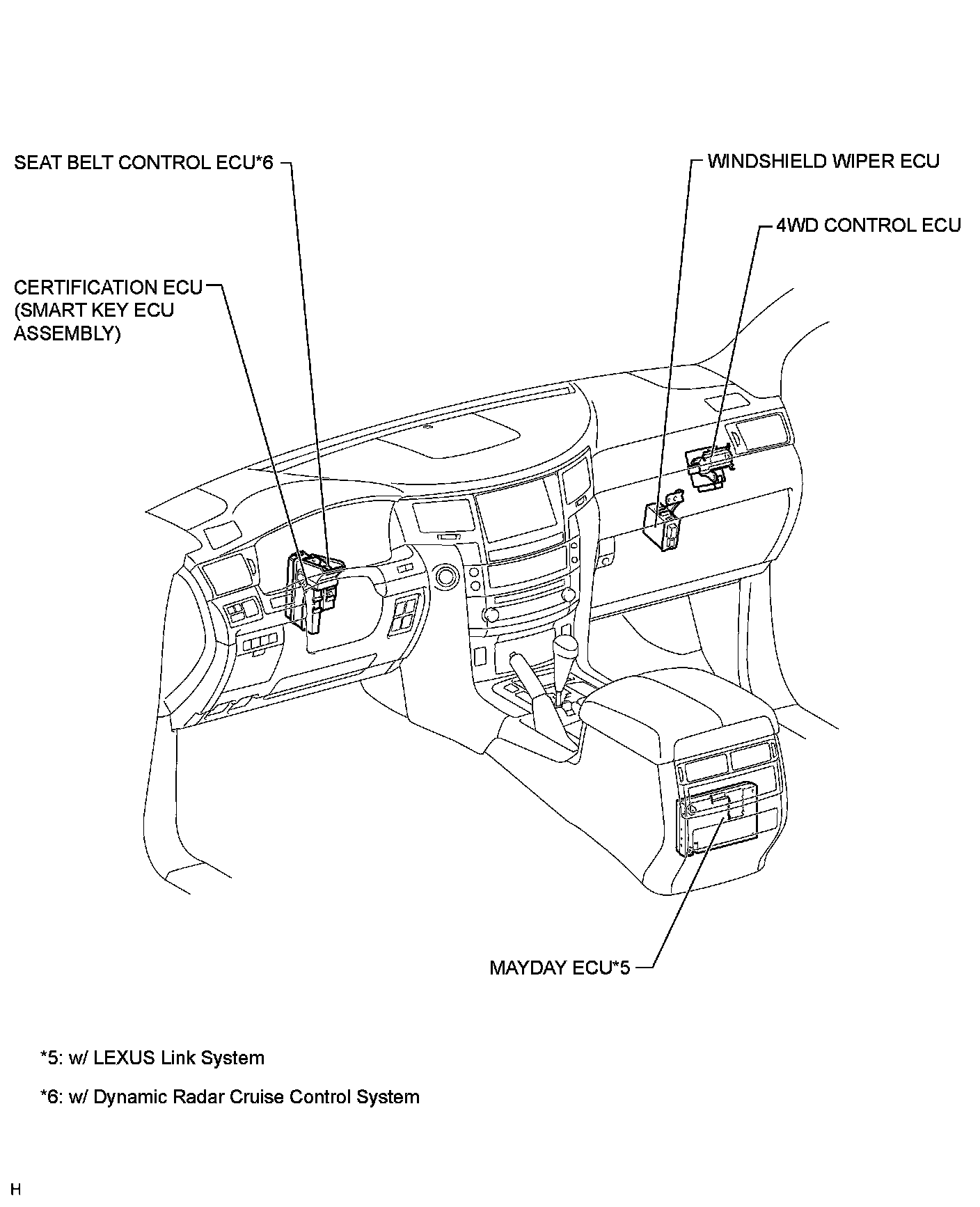 SEAT BELT CONTROL ECU*6

WINDSHIELD WIPER ECU

4WD CONTROL ECU

CERTIFICATION ECU (SMART KEY ECU ASSEMBLY)

MAYDAY ECU*5

*5: w/ LEXUS Link System

*6: w/ Dynamic Radar Cruise Control System

H