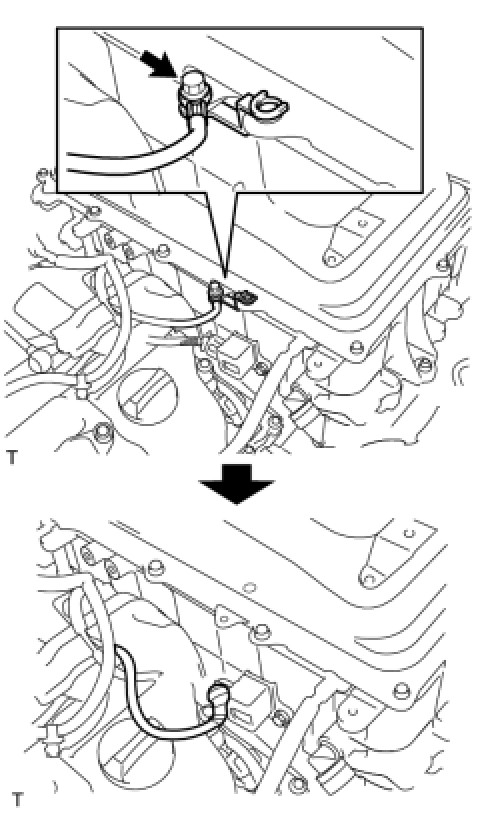 T

T