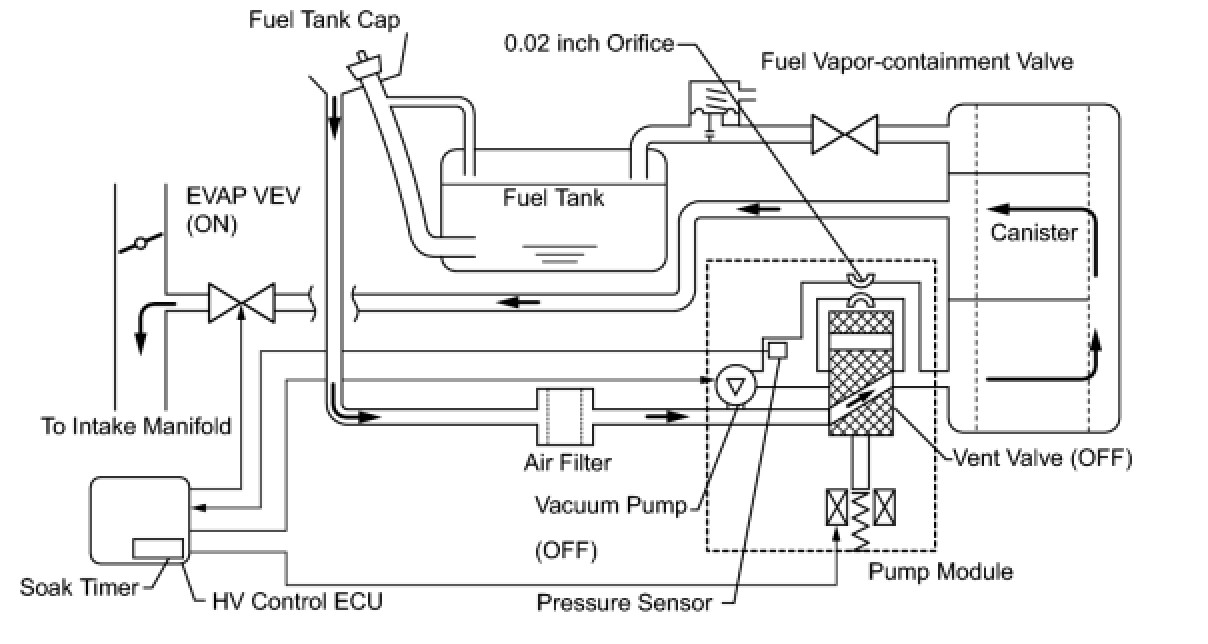 Fuel Tank Cap

0.02 inch Orifice

Fuel Vapor-containment Valve

EVAP VEV (ON)

Fuel Tank

Canister

To Intake Manifold

Air Filter

Vent Valve (OFF)

Vacuum Pump

(OFF)

Pump Module

Soak Timer

HV Control ECU

Pressure Sensor