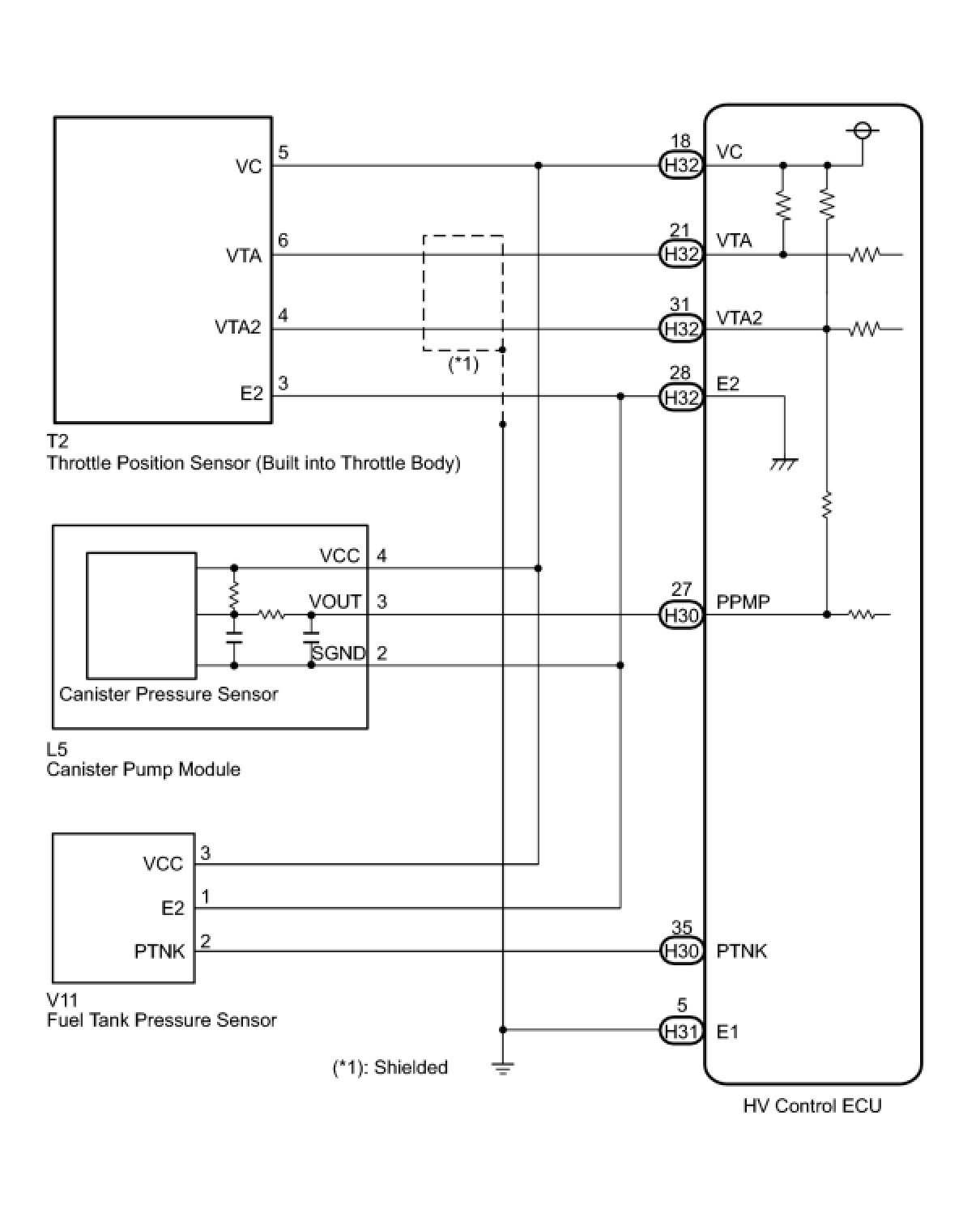 VC 5
VTA 6
VTA2 4
E2 3
(*1)
T2
Throttle Position Sensor (Built into Throttle Body)

18 H32 VC
21 H32 VTA
31 H32 VTA2
28 H32 E2

VCC 4
VOUT 3
SGND 2
Canister Pressure Sensor
L5
Canister Pump Module

27 H30 PPMP

VCC 3
E2 1
PTNK 2
V11
Fuel Tank Pressure Sensor

35 H30 PTNK
5 H31 E1

(*1): Shielded

HV Control ECU