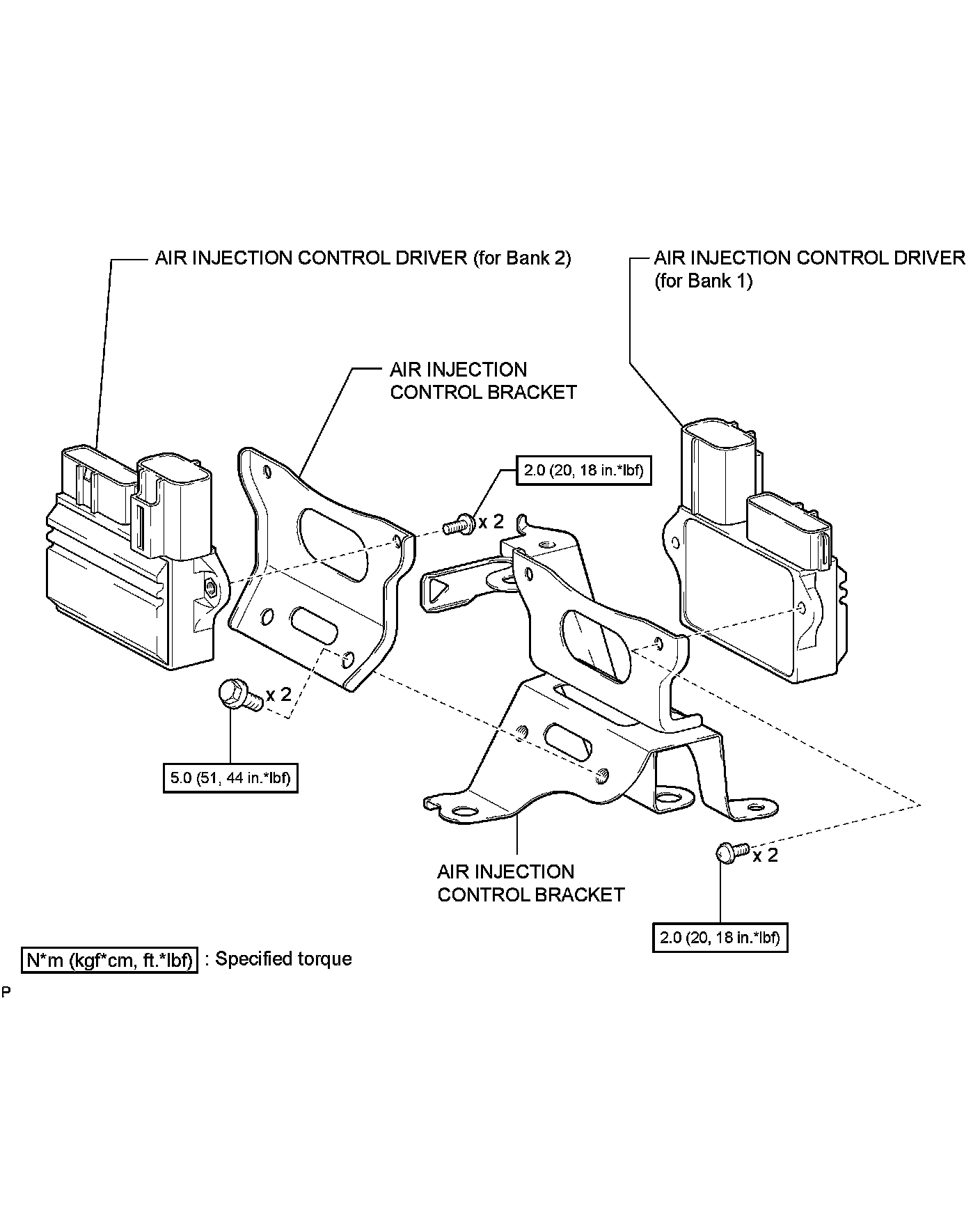 AIR INJECTION CONTROL DRIVER (for Bank 2)

AIR INJECTION CONTROL DRIVER (for Bank 1)

AIR INJECTION CONTROL BRACKET

2.0 (20, 18 in.*lbf)

x 2

x 2

5.0 (51, 44 in.*lbf)

AIR INJECTION CONTROL BRACKET

x 2

2.0 (20, 18 in.*lbf)

N*m (kgf*cm, ft.*lbf) : Specified torque

P