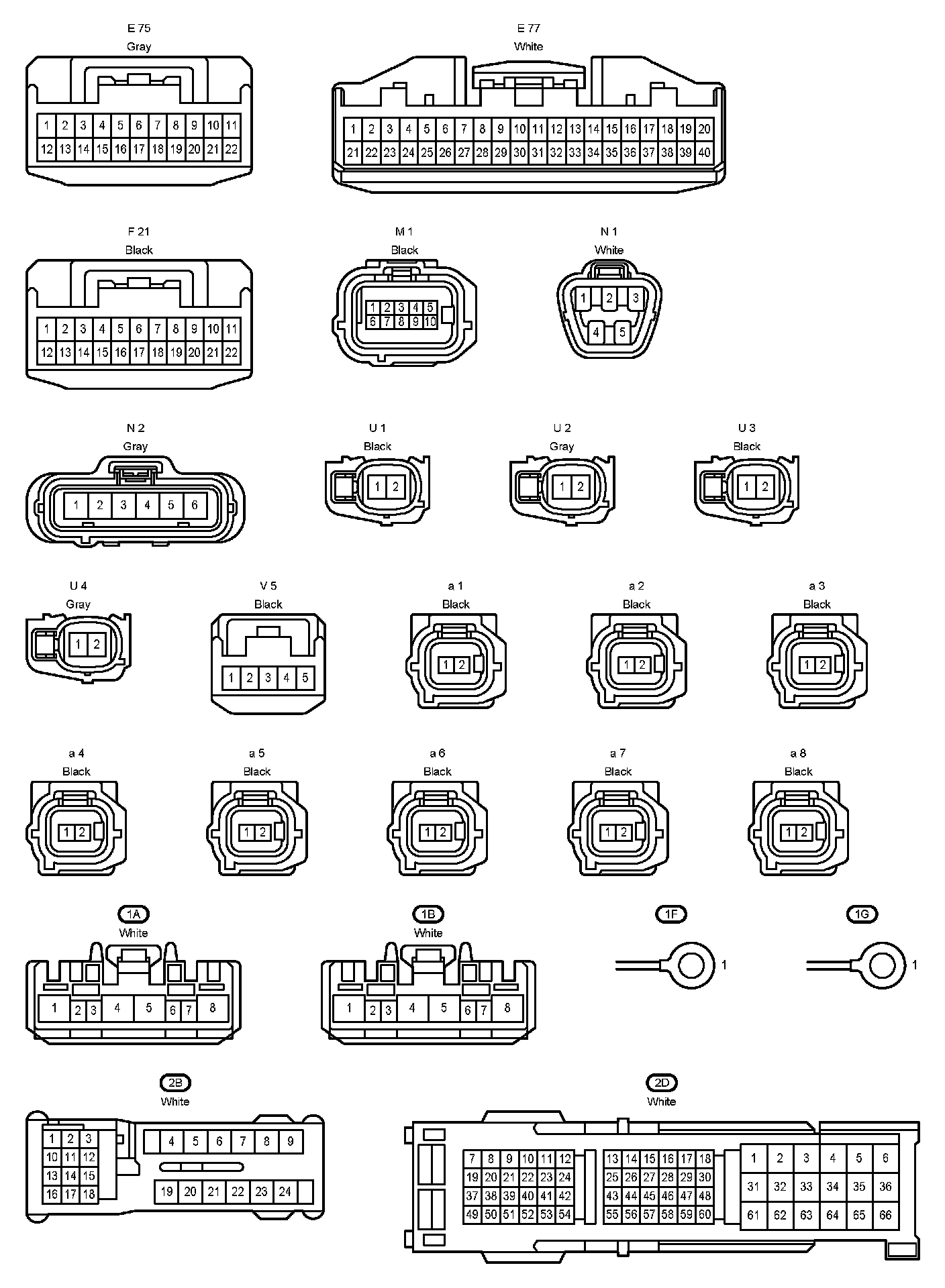 E 75
Gray
1 2 3 4 5 6 7 8 9 10 11
12 13 14 15 16 17 18 19 20 21 22

E 77
White
1 2 3 4 5 6 7 8 9 10 11 12 13 14 15 16 17 18 19 20
21 22 23 24 25 26 27 28 29 30 31 32 33 34 35 36 37 38 39 40

F 21
Black
1 2 3 4 5 6 7 8 9 10 11
12 13 14 15 16 17 18 19 20 21 22

M 1
Black
1 2 3 4 5
6 7 8 9 10

N 1
White
1 2 3
4 5

N 2
Gray
1 2 3 4 5 6

U 1
Black
1 2

U 2
Gray
1 2

U 3
Black
1 2

U 4
Gray
1 2

V 5
Black
1 2 3 4 5

a 1
Black
1 2

a 2
Black
1 2

a 3
Black
1 2

a 4
Black
1 2

a 5
Black
1 2

a 6
Black
1 2

a 7
Black
1 2

a 8
Black
1 2

1A
White
1 2 3 4 5 6 7 8

1B
White
1 2 3 4 5 6 7 8

1F
1

1G
1

2B
White
1 2 3
10 11 12
13 14 15
16 17 18
4 5 6 7 8 9
19 20 21 22 23 24

2D
White
7 8 9 10 11 12
19 20 21 22 23 24
37 38 39 40 41 42
49 50 51 52 53 54
13 14 15 16 17 18
25 26 27 28 29 30
43 44 45 46 47 48
55 56 57 58 59 60
1 2 3 4 5 6
31 32 33 34 35 36
61 62 63 64 65 66