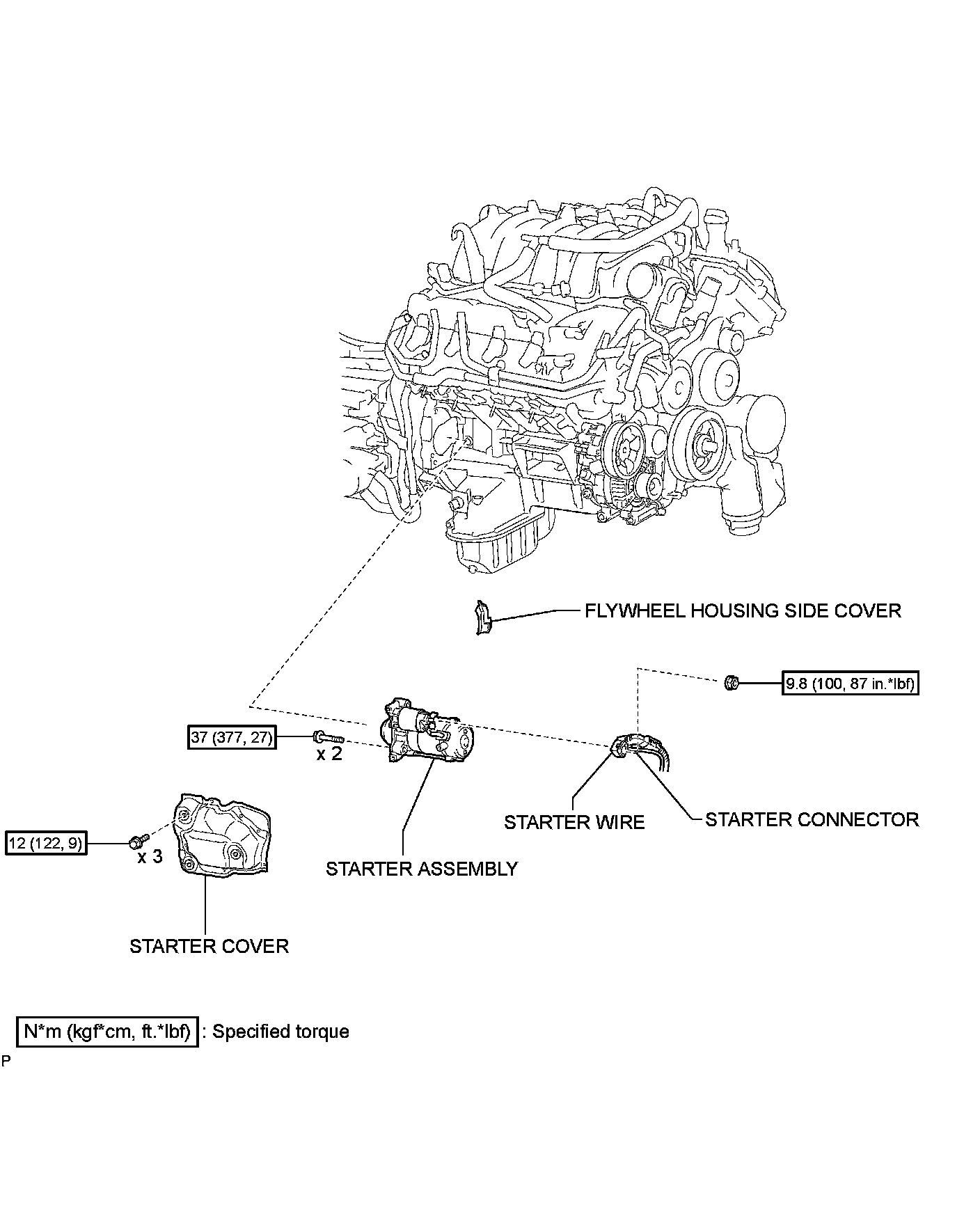 FLYWHEEL HOUSING SIDE COVER

9.8 (100, 87 in.*lbf)

37 (377, 27)

x 2

STARTER WIRE

STARTER CONNECTOR

12 (122, 9)

x 3

STARTER ASSEMBLY

STARTER COVER

N*m (kgf*cm, ft.*lbf) : Specified torque

P