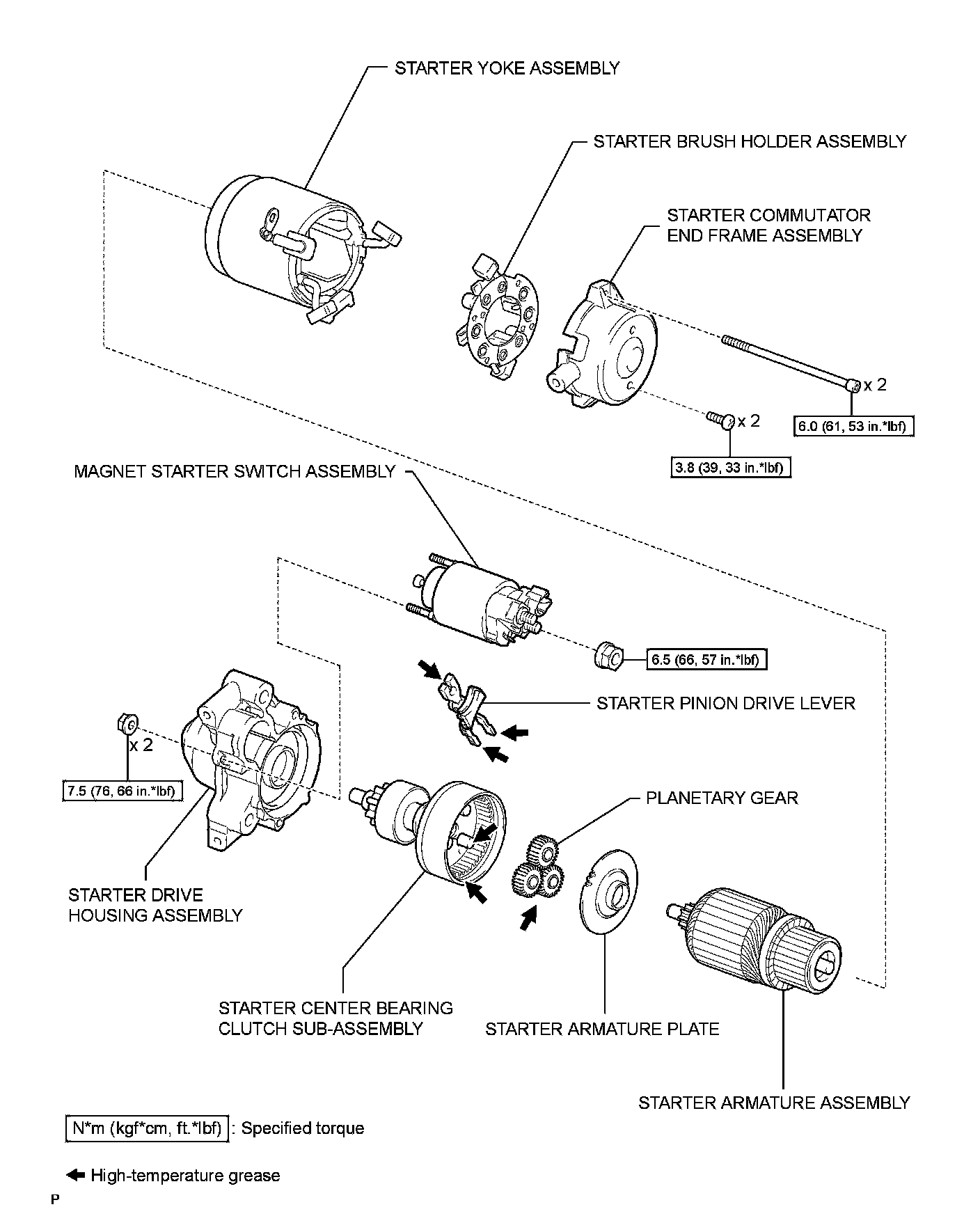 STARTER YOKE ASSEMBLY

STARTER BRUSH HOLDER ASSEMBLY

STARTER COMMUTATOR END FRAME ASSEMBLY

x 2

6.0 (61, 53 in.*lbf)

x 2

3.8 (39, 33 in.*lbf)

MAGNET STARTER SWITCH ASSEMBLY

6.5 (66, 57 in.*lbf)

STARTER PINION DRIVE LEVER

x 2

7.5 (76, 66 in.*lbf)

PLANETARY GEAR

STARTER DRIVE HOUSING ASSEMBLY

STARTER CENTER BEARING CLUTCH SUB-ASSEMBLY

STARTER ARMATURE PLATE

STARTER ARMATURE ASSEMBLY

N*m (kgf*cm, ft.*lbf) : Specified torque

High-temperature grease

P