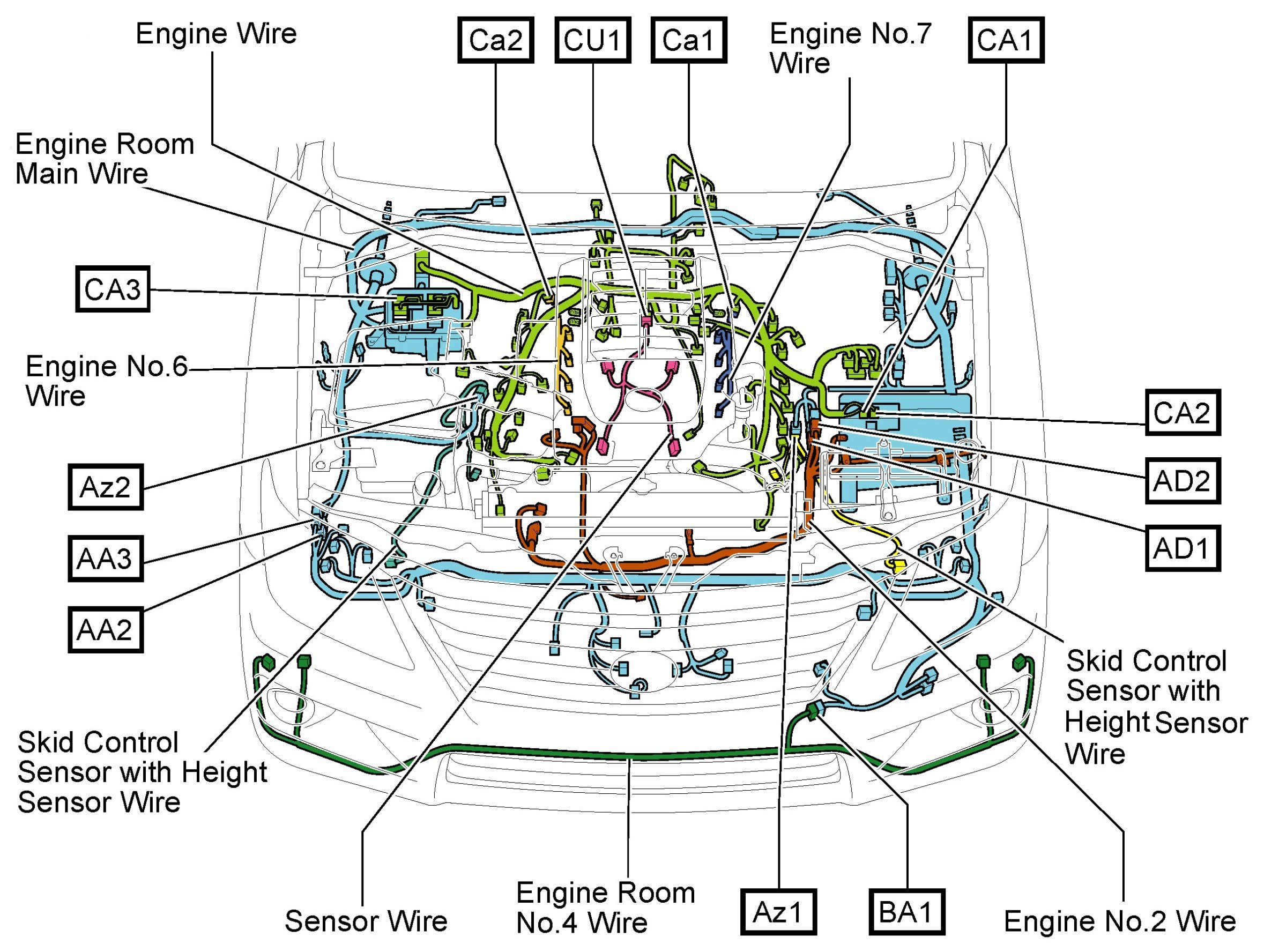 Engine Wire

Ca2

CU1

Ca1

Engine No.7 Wire

CA1

Engine Room Main Wire

CA3

Engine No.6 Wire

Az2

AA3

AA2

CA2

AD2

AD1

Skid Control Sensor with Height Sensor Wire

Skid Control Sensor with Height Sensor Wire

Sensor Wire

Engine Room No.4 Wire

Az1

BA1

Engine No.2 Wire