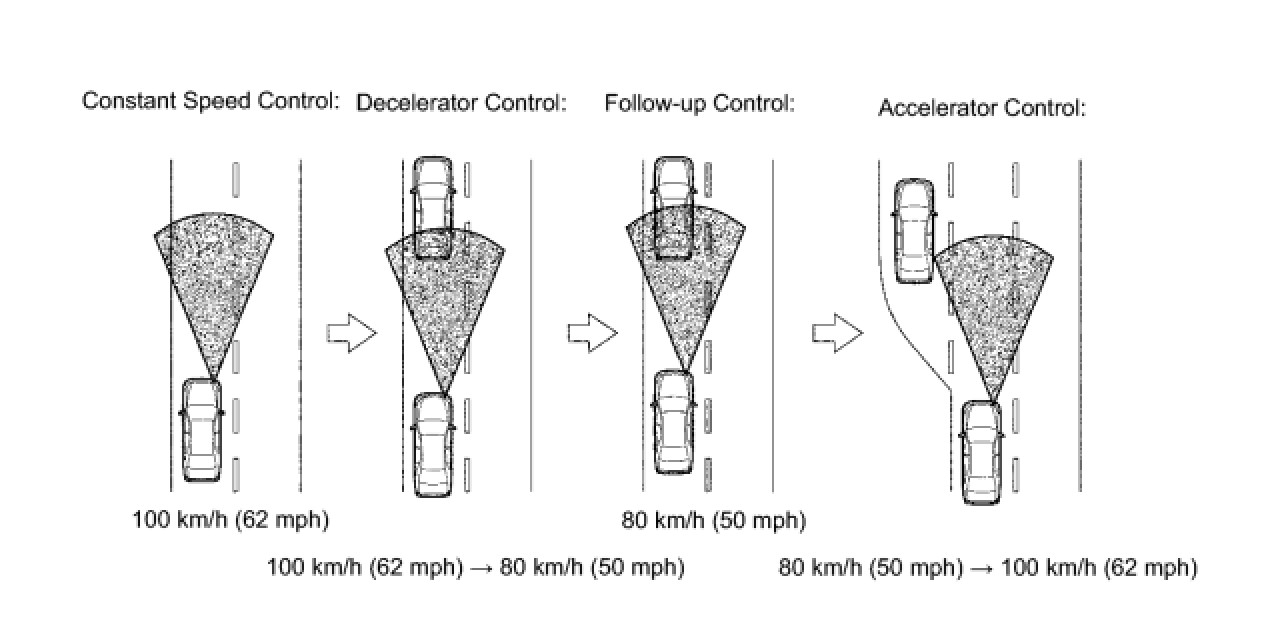 Constant Speed Control:

Decelerator Control:

Follow-up Control:

Accelerator Control:

100 km/h (62 mph)

80 km/h (50 mph)

100 km/h (62 mph) → 80 km/h (50 mph)

80 km/h (50 mph) → 100 km/h (62 mph)