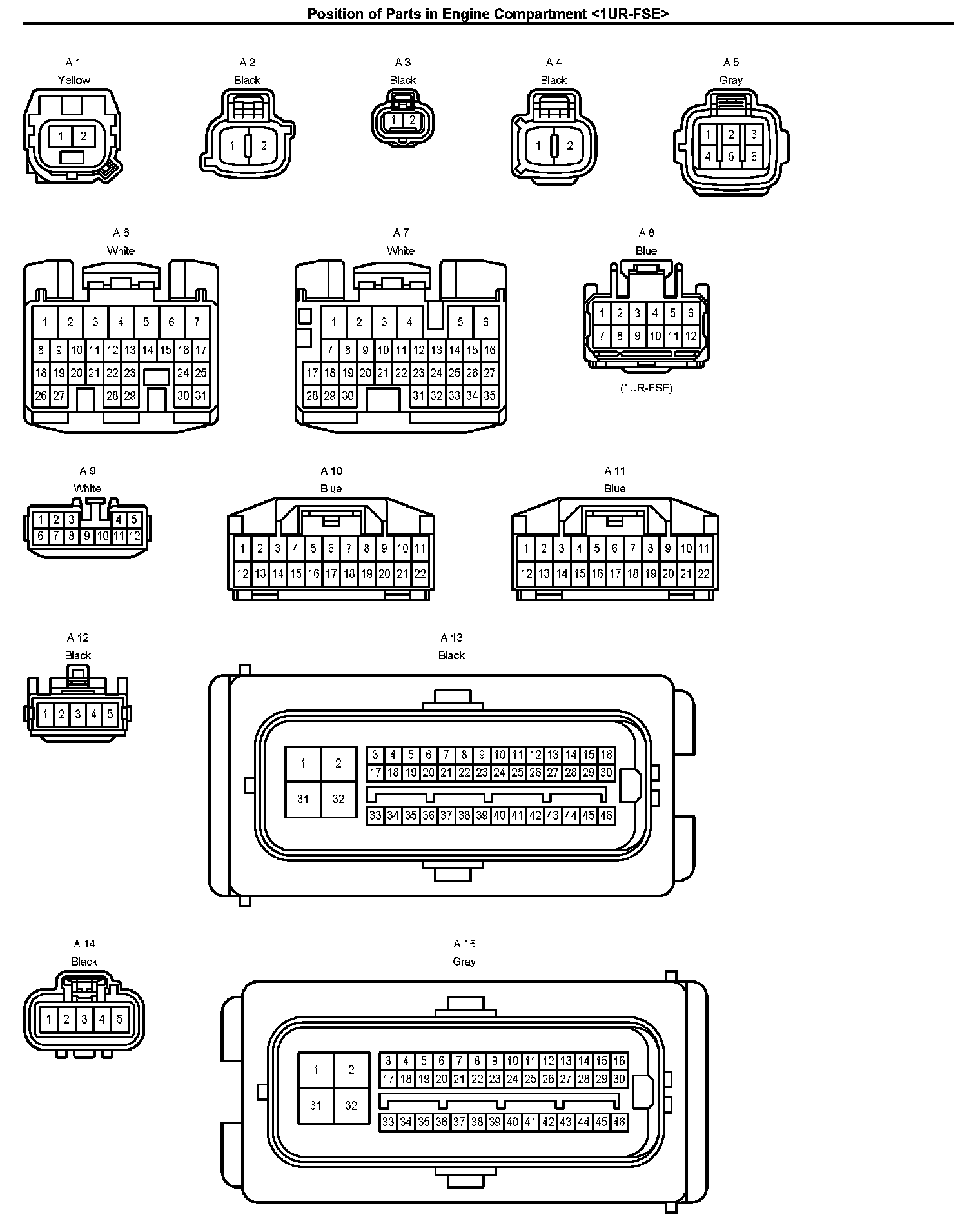 Position of Parts in Engine Compartment <1UR-FSE>

A 1
Yellow
1 2

A 2
Black
1 2

A 3
Black
1 2

A 4
Black
1 2

A 5
Gray
1 2 3
4 5 6

A 6
White
1 2 3 4 5 6 7
8 9 10 11 12 13 14 15 16 17
18 19 20 21 22 23 24 25
26 27 28 29 30 31

A 7
White
1 2 3 4 5 6
7 8 9 10 11 12 13 14 15 16
17 18 19 20 21 22 23 24 25 26 27
28 29 30 31 32 33 34 35

A 8
Blue
1 2 3 4 5 6
7 8 9 10 11 12
(1UR-FSE)

A 9
White
1 2 3 4 5
6 7 8 9 10 11 12

A 10
Blue
1 2 3 4 5 6 7 8 9 10 11
12 13 14 15 16 17 18 19 20 21 22

A 11
Blue
1 2 3 4 5 6 7 8 9 10 11
12 13 14 15 16 17 18 19 20 21 22

A 12
Black
1 2 3 4 5

A 13
Black
1 2
31 32
3 4 5 6 7 8 9 10 11 12 13 14 15 16
17 18 19 20 21 22 23 24 25 26 27 28 29 30
33 34 35 36 37 38 39 40 41 42 43 44 45 46

A 14
Black
1 2 3 4 5

A 15
Gray
1 2
31 32
3 4 5 6 7 8 9 10 11 12 13 14 15 16
17 18 19 20 21 22 23 24 25 26 27 28 29 30
33 34 35 36 37 38 39 40 41 42 43 44 45 46