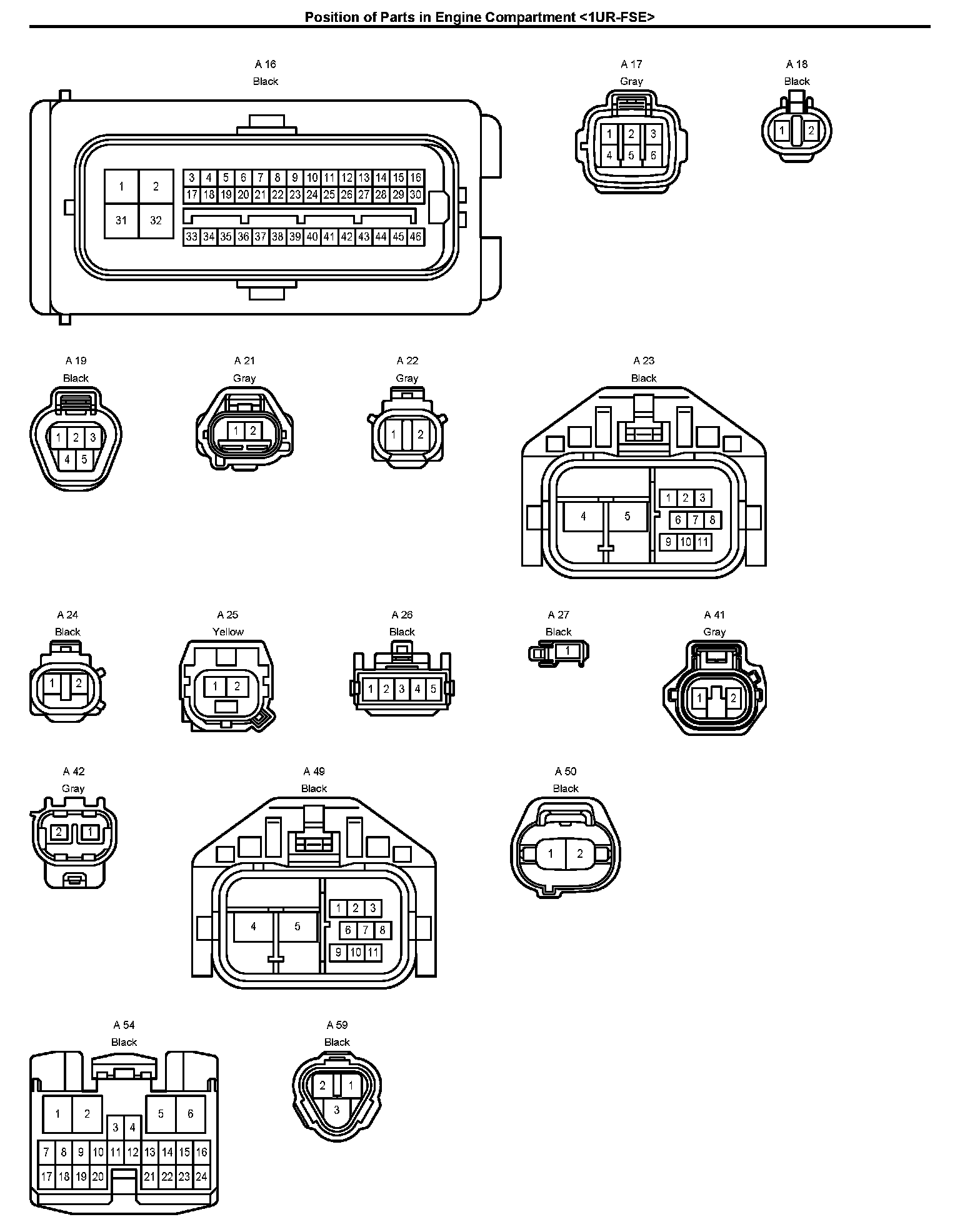 Position of Parts in Engine Compartment <1UR-FSE>

A 16
Black

1 2 31 32
3 4 5 6 7 8 9 10 11 12 13 14 15 16
17 18 19 20 21 22 23 24 25 26 27 28 29 30
33 34 35 36 37 38 39 40 41 42 43 44 45 46

A 17
Gray

1 2 3
4 5 6

A 18
Black

1 2

A 19
Black

1 2 3
4 5

A 21
Gray

1 2

A 22
Gray

1 2

A 23
Black

4 5
1 2 3
6 7 8
9 10 11

A 24
Black

1 2

A 25
Yellow

1 2

A 26
Black

1 2 3 4 5

A 27
Black

1

A 41
Gray

1 2

A 42
Gray

2 1

A 49
Black

4 5
1 2 3
6 7 8
9 10 11

A 50
Black

1 2

A 54
Black

1 2 5 6
3 4
7 8 9 10 11 12 13 14 15 16
17 18 19 20 21 22 23 24

A 59
Black

2 1
3