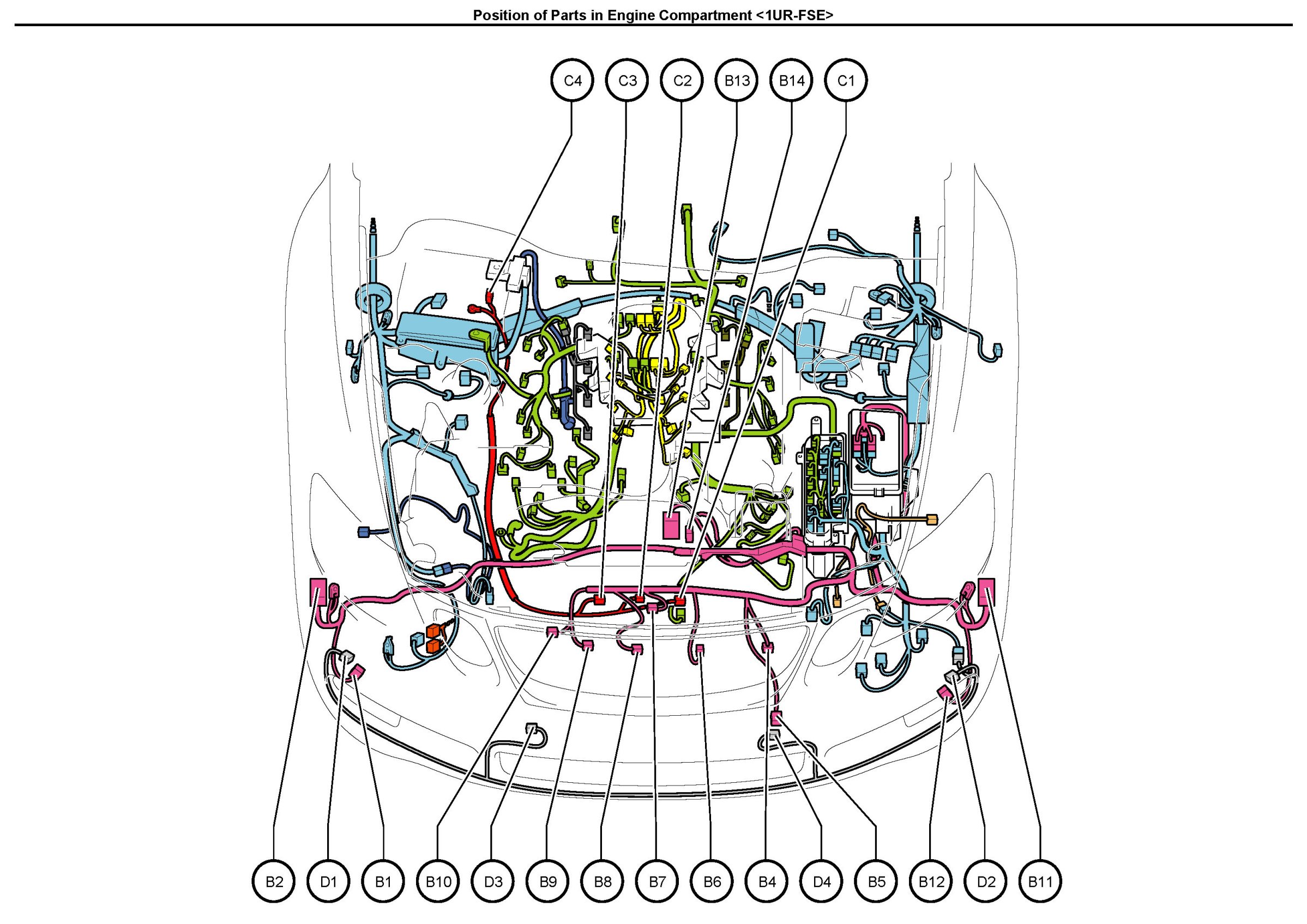 Position of Parts in Engine Compartment <1UR-FSE>

C4 C3 C2 B13 B14 C1

B2 D1 B1 B10 D3 B9 B8 B7 B6 B4 D4 B5 B12 D2 B11