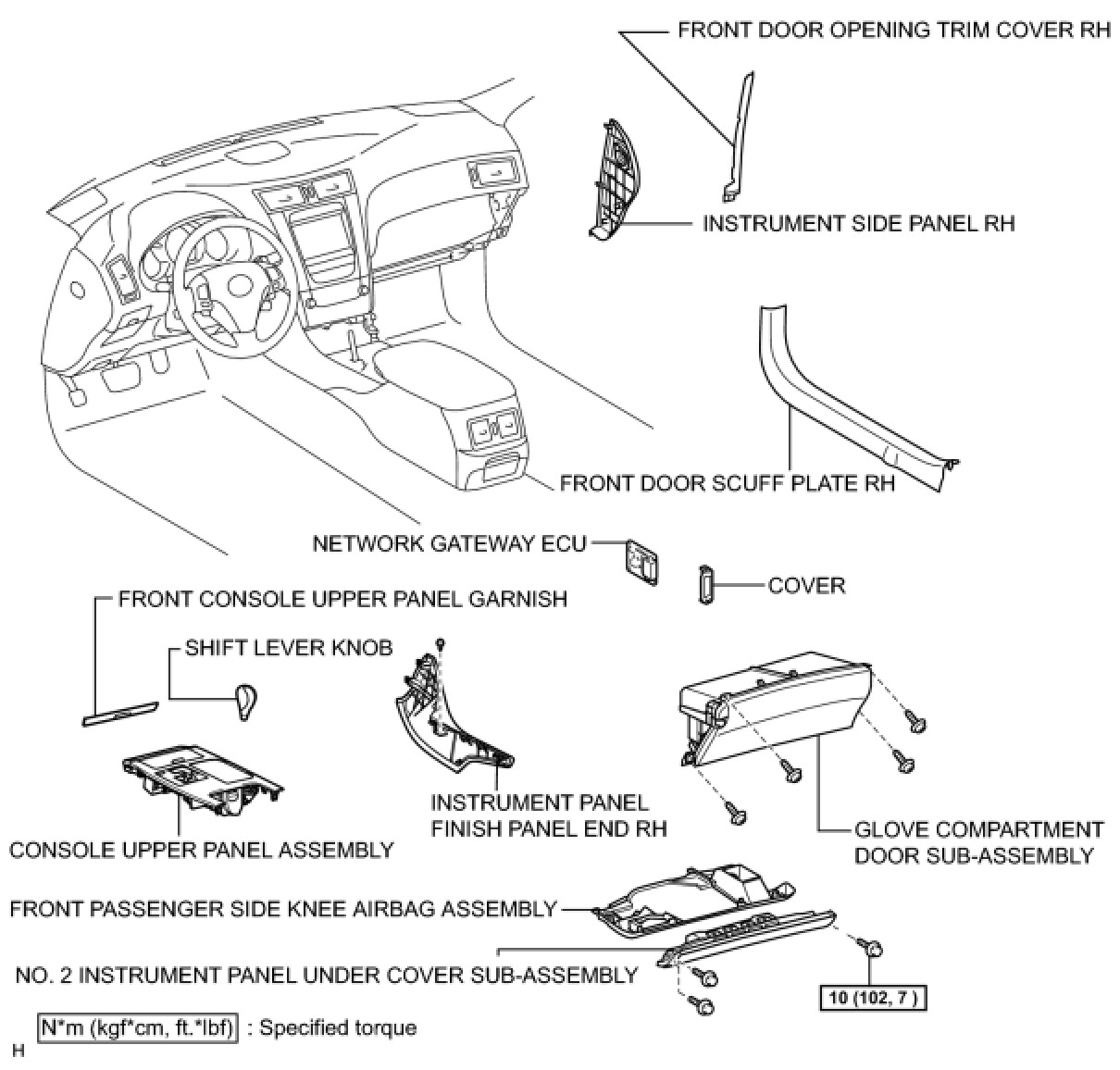 FRONT DOOR OPENING TRIM COVER RH

INSTRUMENT SIDE PANEL RH

FRONT DOOR SCUFF PLATE RH

NETWORK GATEWAY ECU

COVER

FRONT CONSOLE UPPER PANEL GARNISH

SHIFT LEVER KNOB

INSTRUMENT PANEL FINISH PANEL END RH

CONSOLE UPPER PANEL ASSEMBLY

GLOVE COMPARTMENT DOOR SUB-ASSEMBLY

FRONT PASSENGER SIDE KNEE AIRBAG ASSEMBLY

NO. 2 INSTRUMENT PANEL UNDER COVER SUB-ASSEMBLY

10 (102, 7 )

N*m (kgf*cm, ft.*lbf) : Specified torque

H