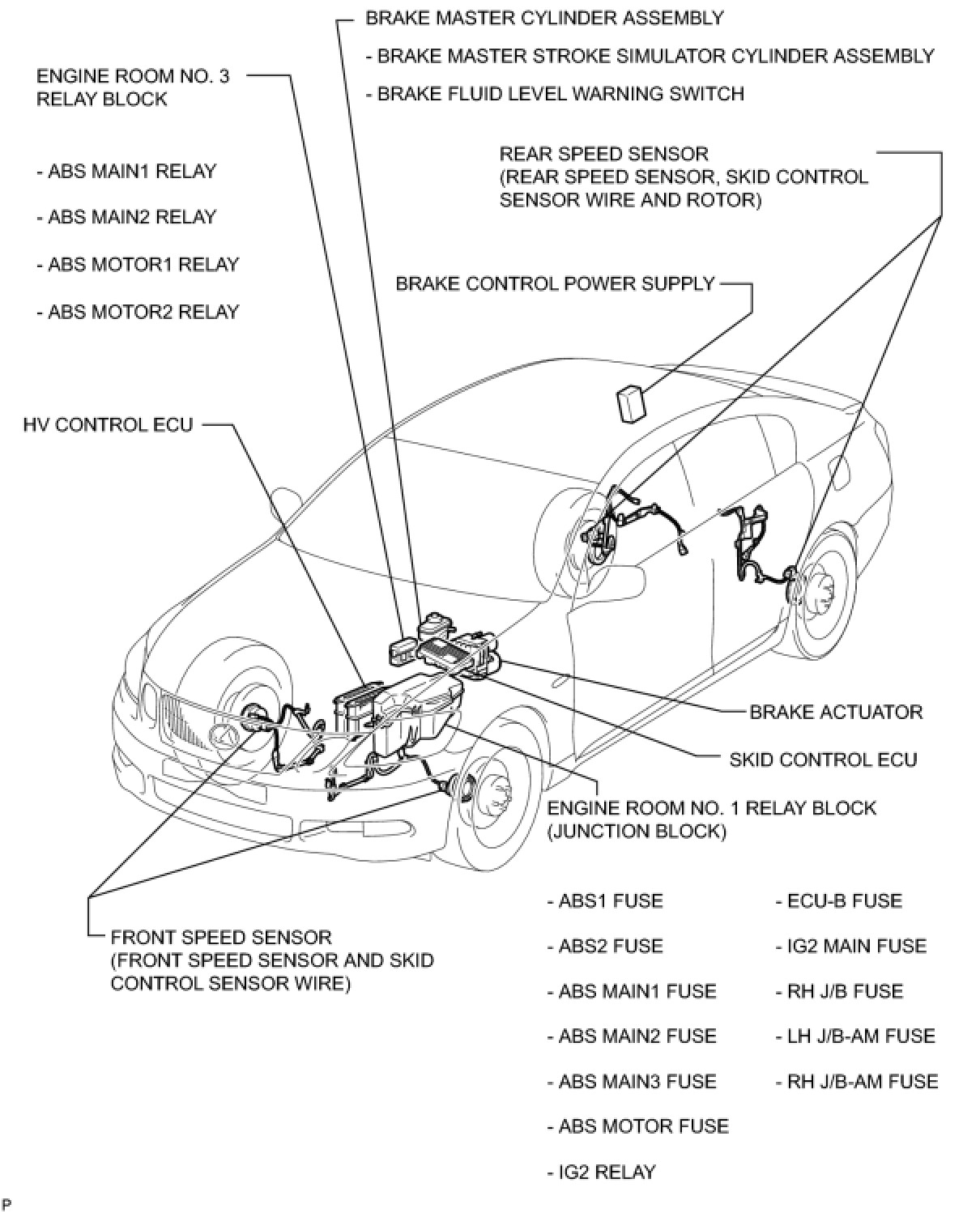 BRAKE MASTER CYLINDER ASSEMBLY

- BRAKE MASTER STROKE SIMULATOR CYLINDER ASSEMBLY

- BRAKE FLUID LEVEL WARNING SWITCH

ENGINE ROOM NO. 3 RELAY BLOCK

- ABS MAIN1 RELAY

- ABS MAIN2 RELAY

- ABS MOTOR1 RELAY

- ABS MOTOR2 RELAY

REAR SPEED SENSOR (REAR SPEED SENSOR, SKID CONTROL SENSOR WIRE AND ROTOR)

BRAKE CONTROL POWER SUPPLY

HV CONTROL ECU

BRAKE ACTUATOR

SKID CONTROL ECU

ENGINE ROOM NO. 1 RELAY BLOCK (JUNCTION BLOCK)

FRONT SPEED SENSOR (FRONT SPEED SENSOR AND SKID CONTROL SENSOR WIRE)

- ABS1 FUSE

- ABS2 FUSE

- ABS MAIN1 FUSE

- ABS MAIN2 FUSE

- ABS MAIN3 FUSE

- ABS MOTOR FUSE

- IG2 RELAY

- ECU-B FUSE

- IG2 MAIN FUSE

- RH J/B FUSE

- LH J/B-AM FUSE

- RH J/B-AM FUSE

P