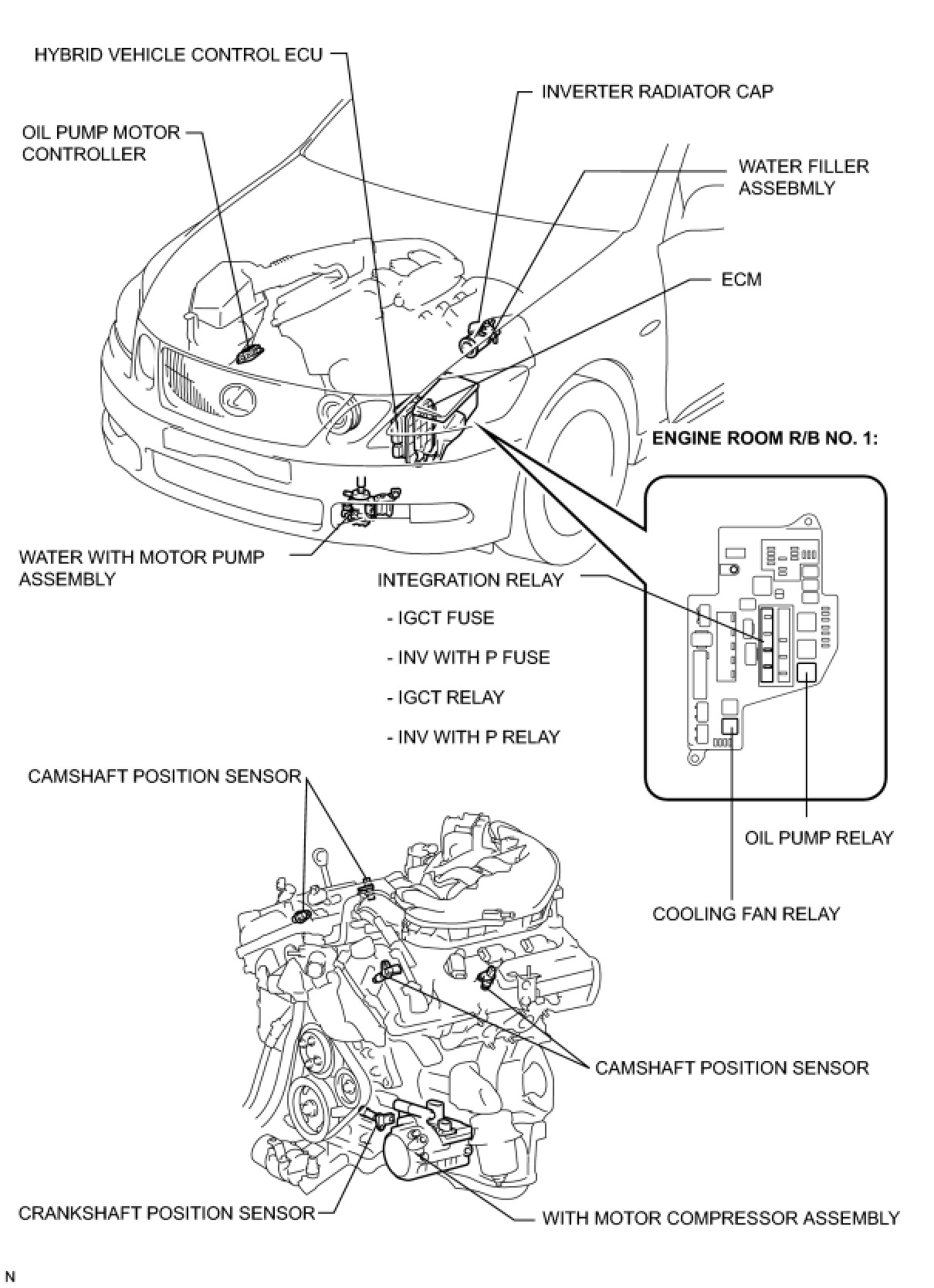 HYBRID VEHICLE CONTROL ECU

INVERTER RADIATOR CAP

OIL PUMP MOTOR CONTROLLER

WATER FILLER ASSEBMLY

ECM

ENGINE ROOM R/B NO. 1:

WATER WITH MOTOR PUMP ASSEMBLY

INTEGRATION RELAY

- IGCT FUSE

- INV WITH P FUSE

- IGCT RELAY

- INV WITH P RELAY

CAMSHAFT POSITION SENSOR

OIL PUMP RELAY

COOLING FAN RELAY

CAMSHAFT POSITION SENSOR

CRANKSHAFT POSITION SENSOR

WITH MOTOR COMPRESSOR ASSEMBLY

N