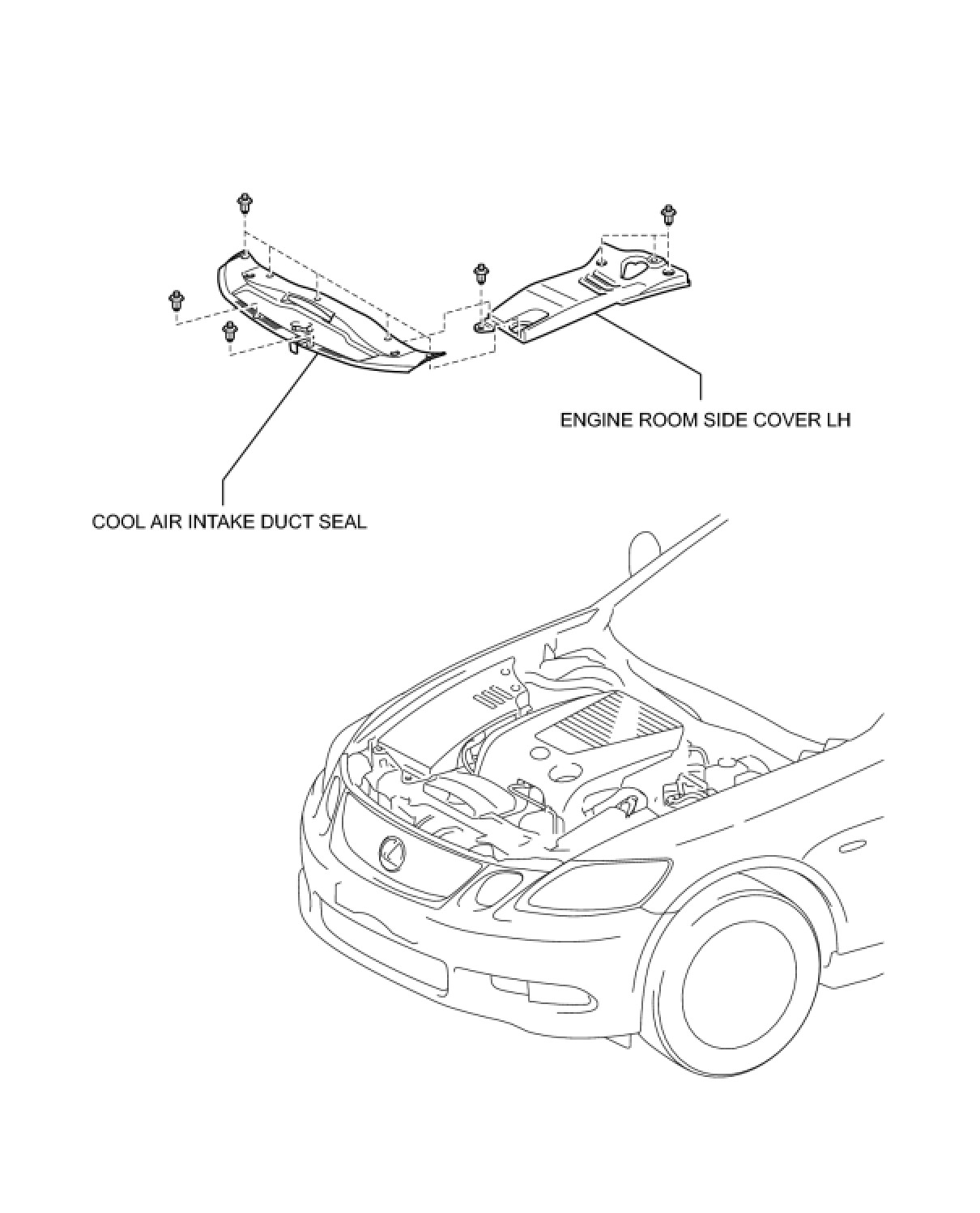 ENGINE ROOM SIDE COVER LH

COOL AIR INTAKE DUCT SEAL