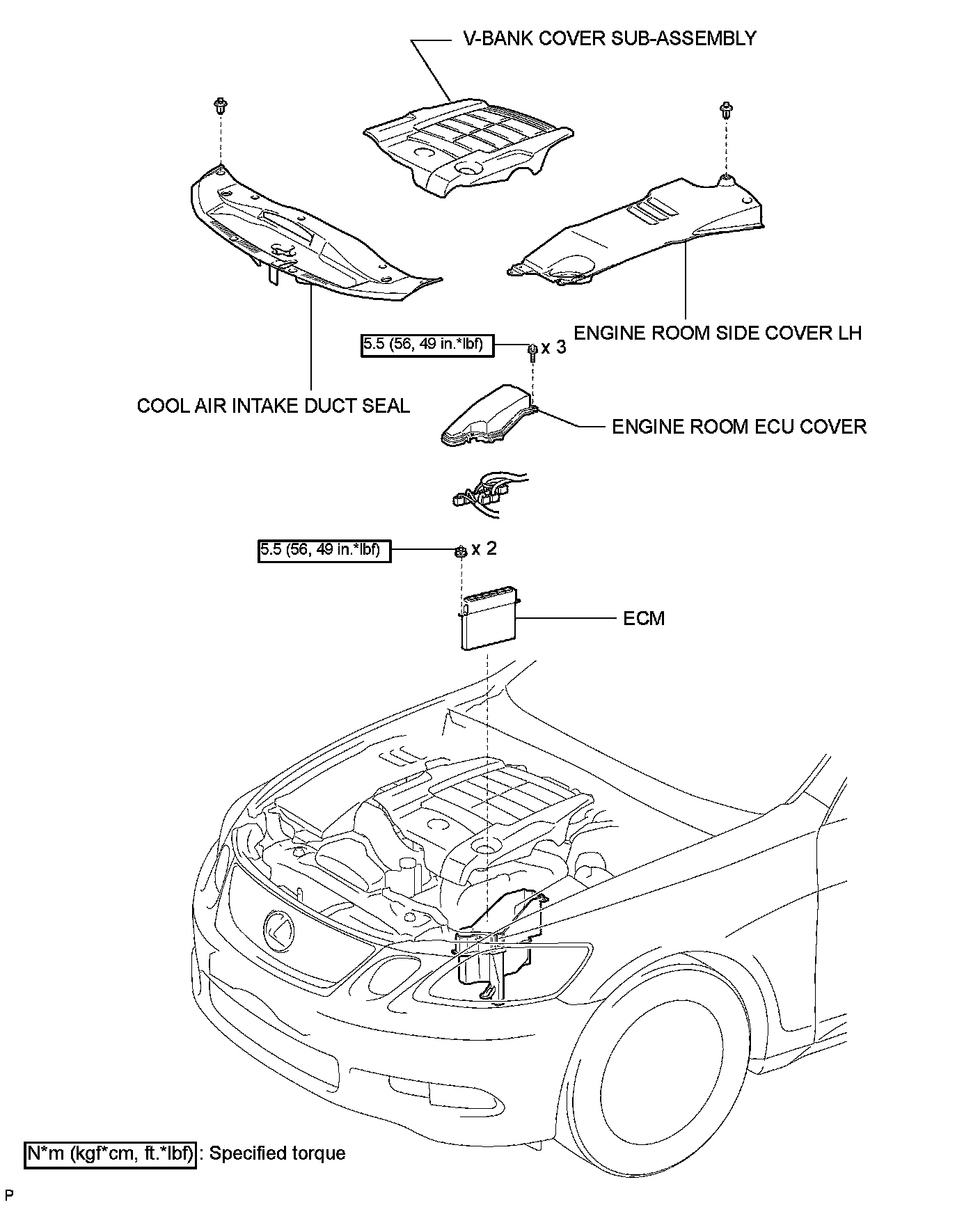 V-BANK COVER SUB-ASSEMBLY

ENGINE ROOM SIDE COVER LH

5.5 (56, 49 in.*lbf) x 3

COOL AIR INTAKE DUCT SEAL

ENGINE ROOM ECU COVER

5.5 (56, 49 in.*lbf) x 2

ECM

N*m (kgf*cm, ft.*lbf) : Specified torque

P