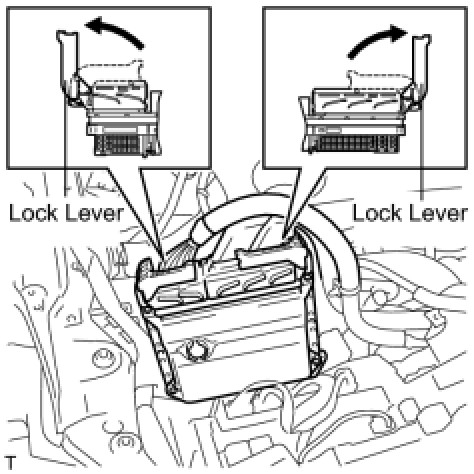 Lock Lever
Lock Lever
T