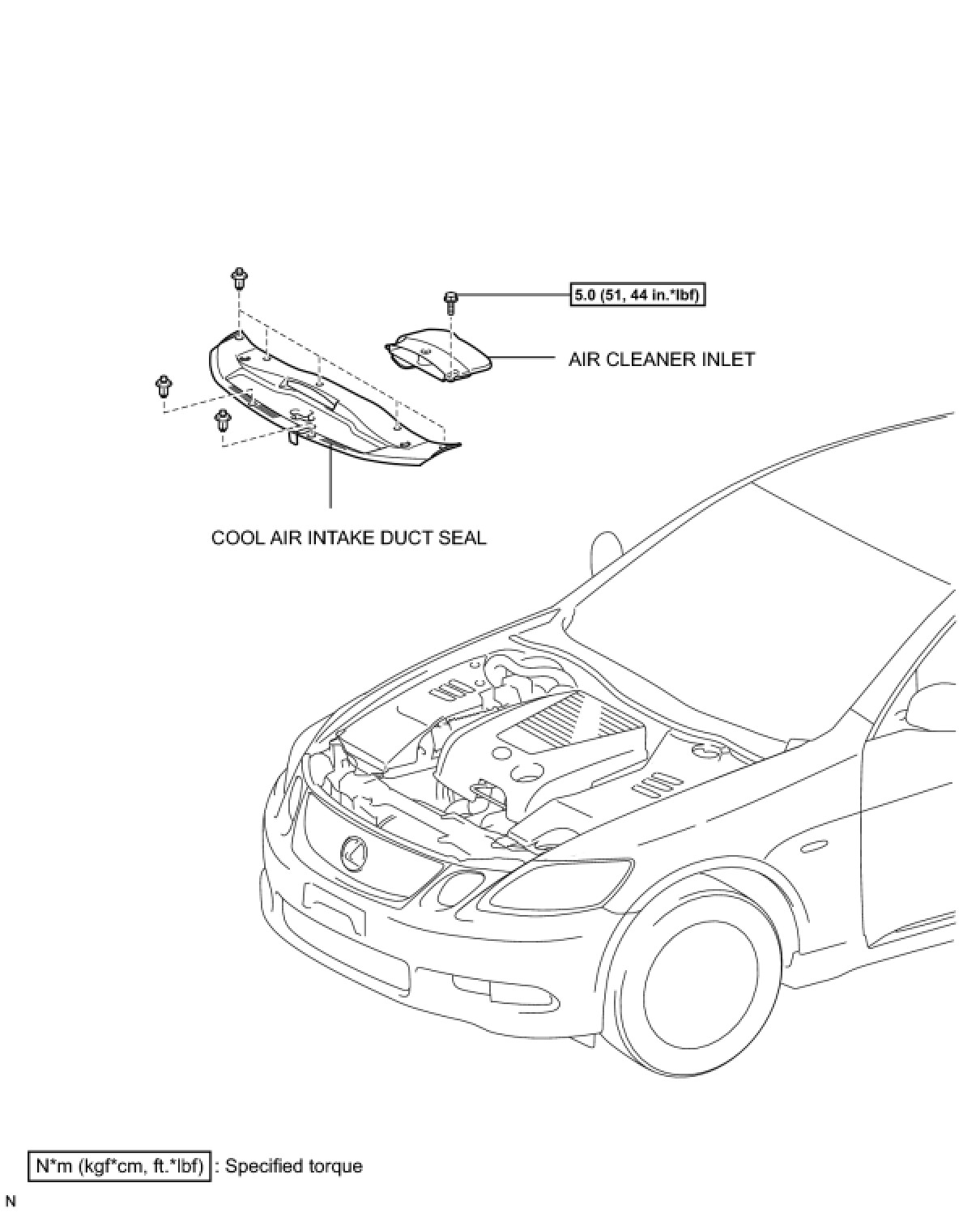 5.0 (51, 44 in.*lbf)

AIR CLEANER INLET

COOL AIR INTAKE DUCT SEAL

N*m (kgf*cm, ft.*lbf) : Specified torque

N