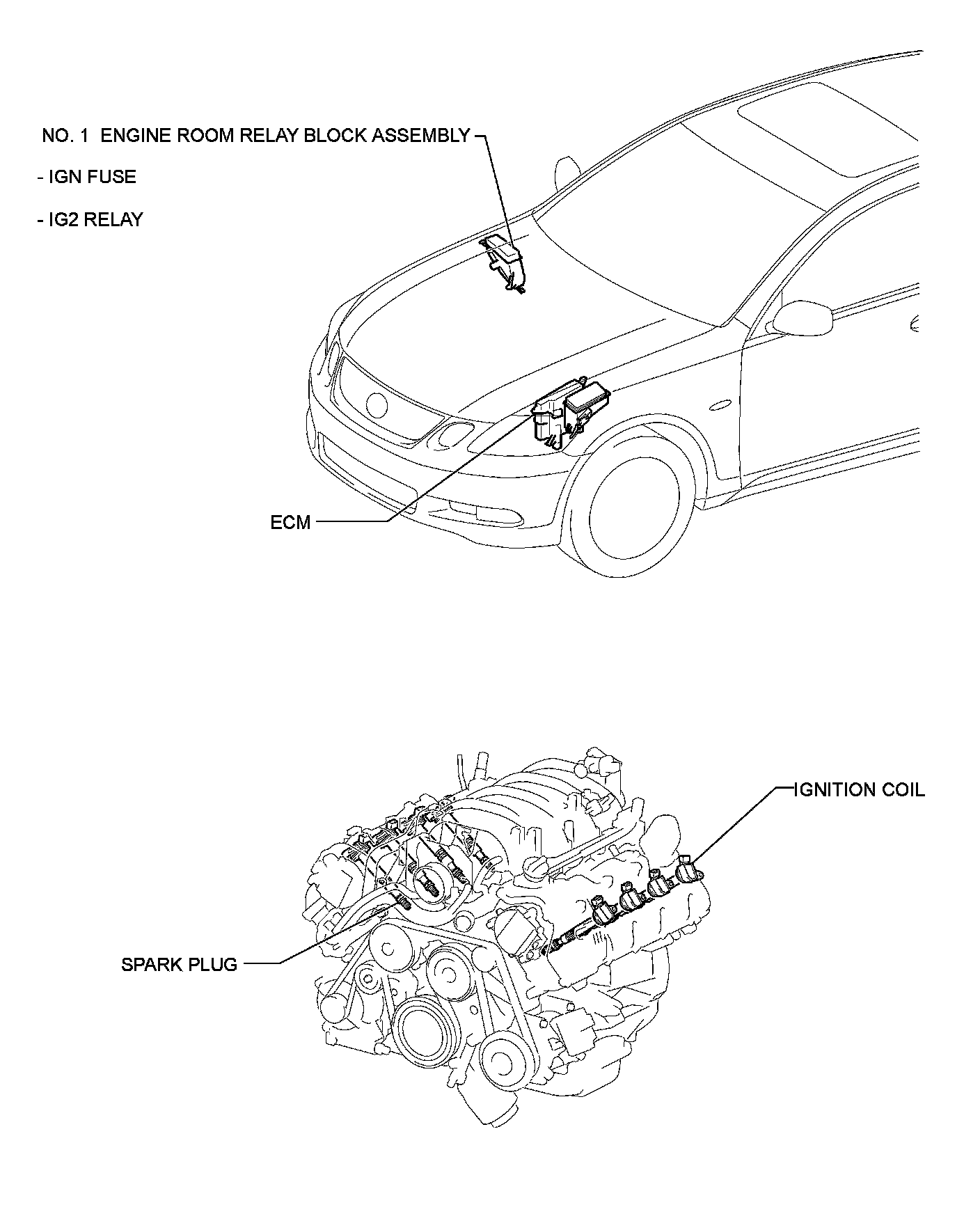 NO. 1 ENGINE ROOM RELAY BLOCK ASSEMBLY

- IGN FUSE

- IG2 RELAY

ECM

IGNITION COIL

SPARK PLUG