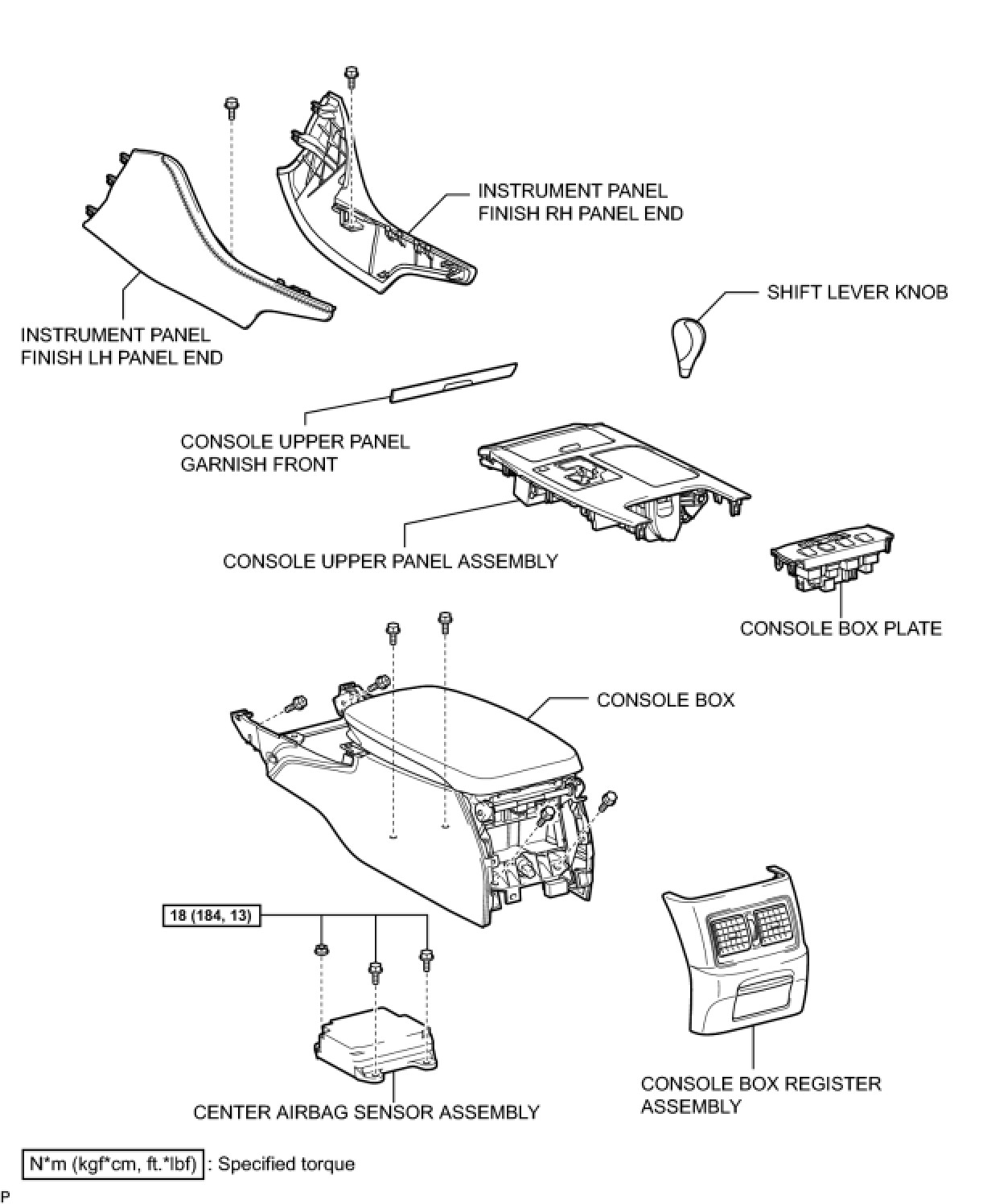 INSTRUMENT PANEL FINISH RH PANEL END

SHIFT LEVER KNOB

INSTRUMENT PANEL FINISH LH PANEL END

CONSOLE UPPER PANEL GARNISH FRONT

CONSOLE UPPER PANEL ASSEMBLY

CONSOLE BOX PLATE

CONSOLE BOX

18 (184, 13)

CONSOLE BOX REGISTER ASSEMBLY

CENTER AIRBAG SENSOR ASSEMBLY

N*m (kgf*cm, ft.*lbf) : Specified torque

P