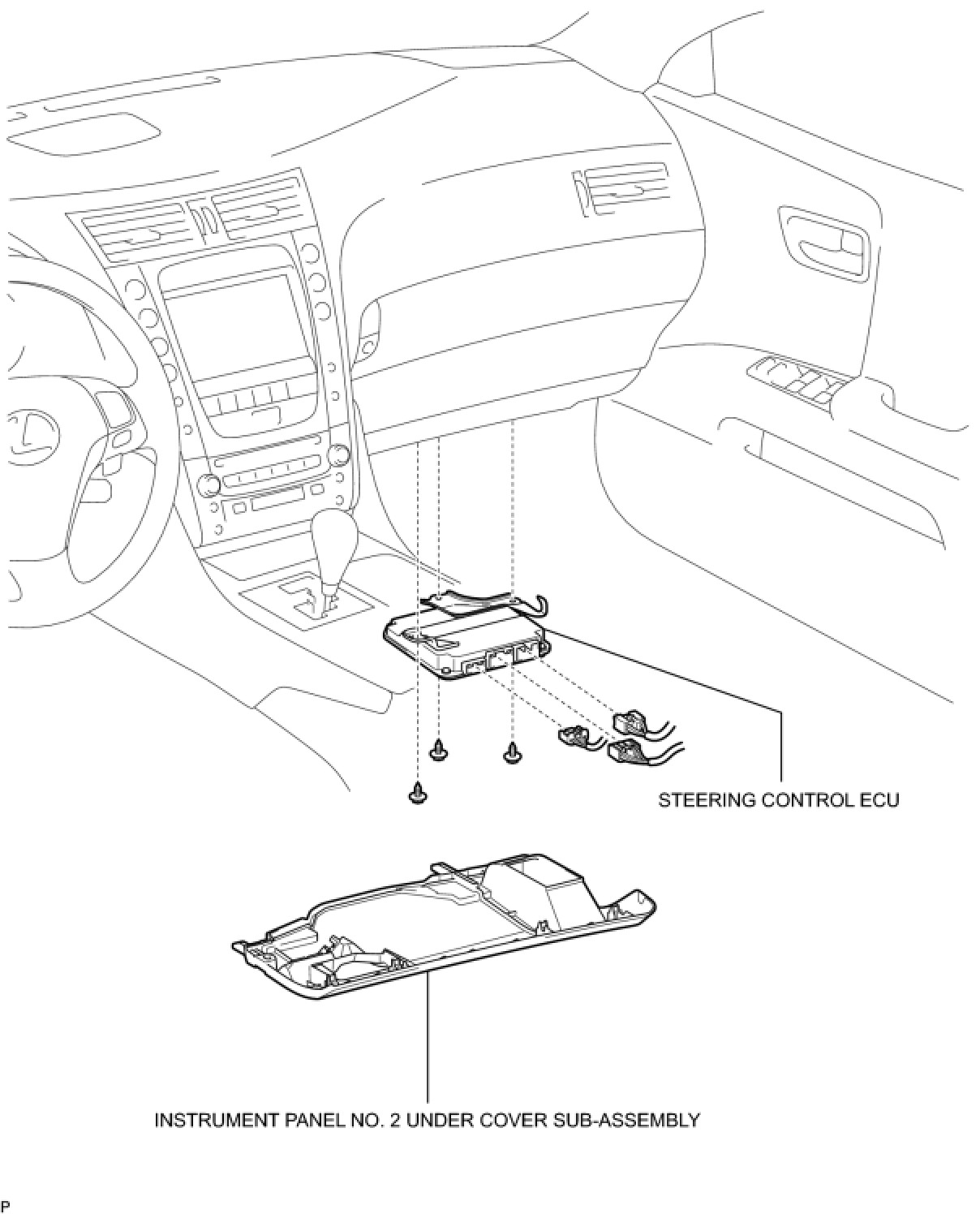 STEERING CONTROL ECU

INSTRUMENT PANEL NO. 2 UNDER COVER SUB-ASSEMBLY

P