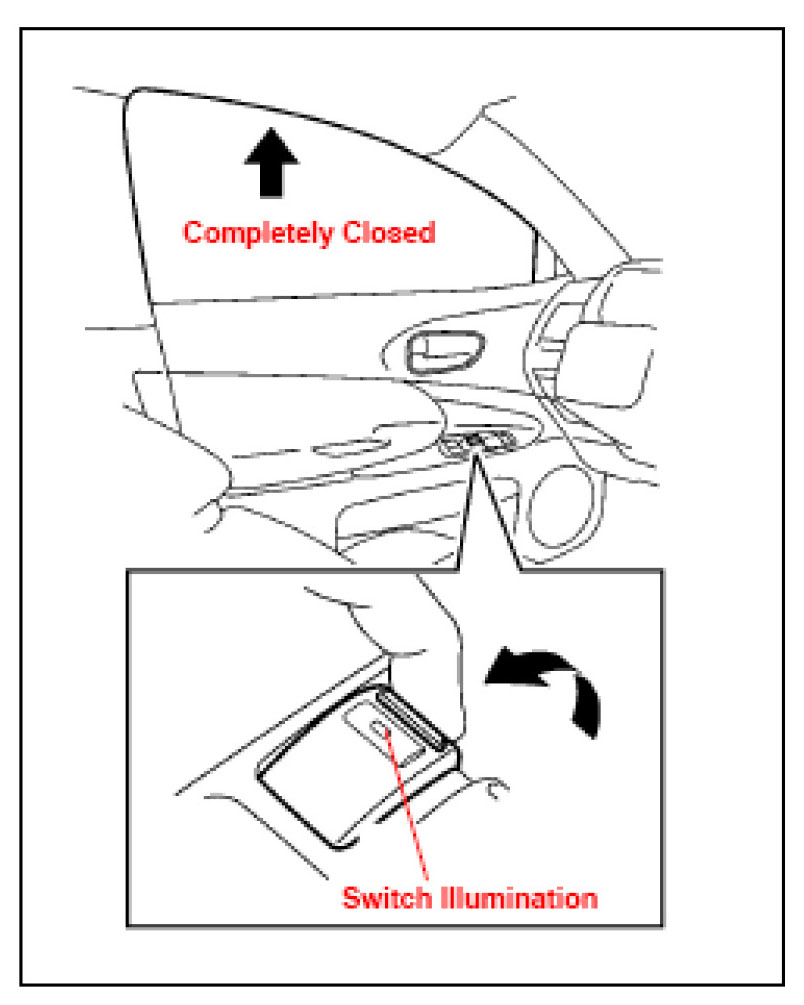 Completely Closed

Switch Illumination