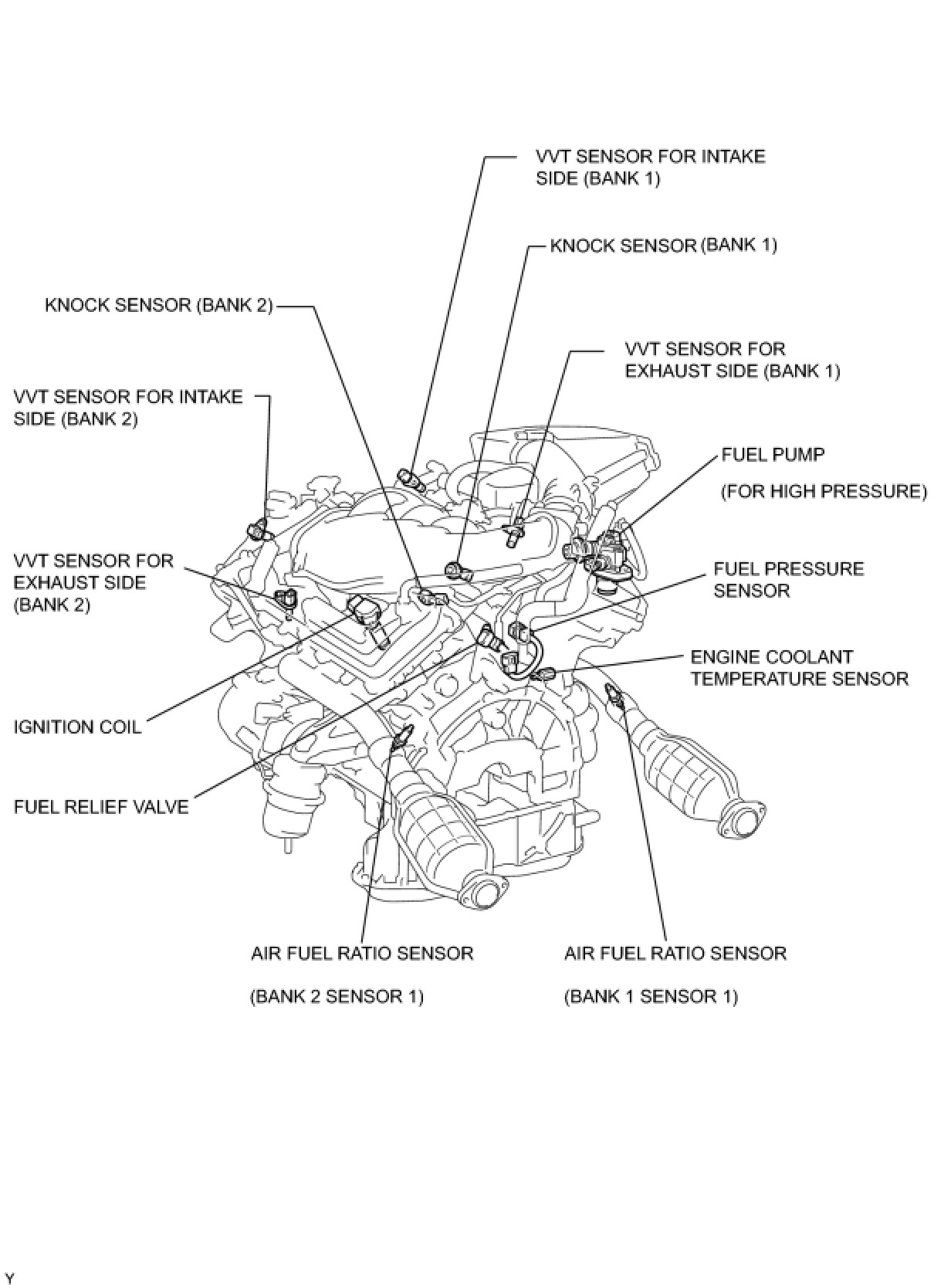 VVT SENSOR FOR INTAKE SIDE (BANK 1)

KNOCK SENSOR (BANK 1)

KNOCK SENSOR (BANK 2)

VVT SENSOR FOR EXHAUST SIDE (BANK 1)

VVT SENSOR FOR INTAKE SIDE (BANK 2)

FUEL PUMP

(FOR HIGH PRESSURE)

VVT SENSOR FOR EXHAUST SIDE (BANK 2)

FUEL PRESSURE SENSOR

ENGINE COOLANT TEMPERATURE SENSOR

IGNITION COIL

FUEL RELIEF VALVE

AIR FUEL RATIO SENSOR

(BANK 2 SENSOR 1)

AIR FUEL RATIO SENSOR

(BANK 1 SENSOR 1)

Y