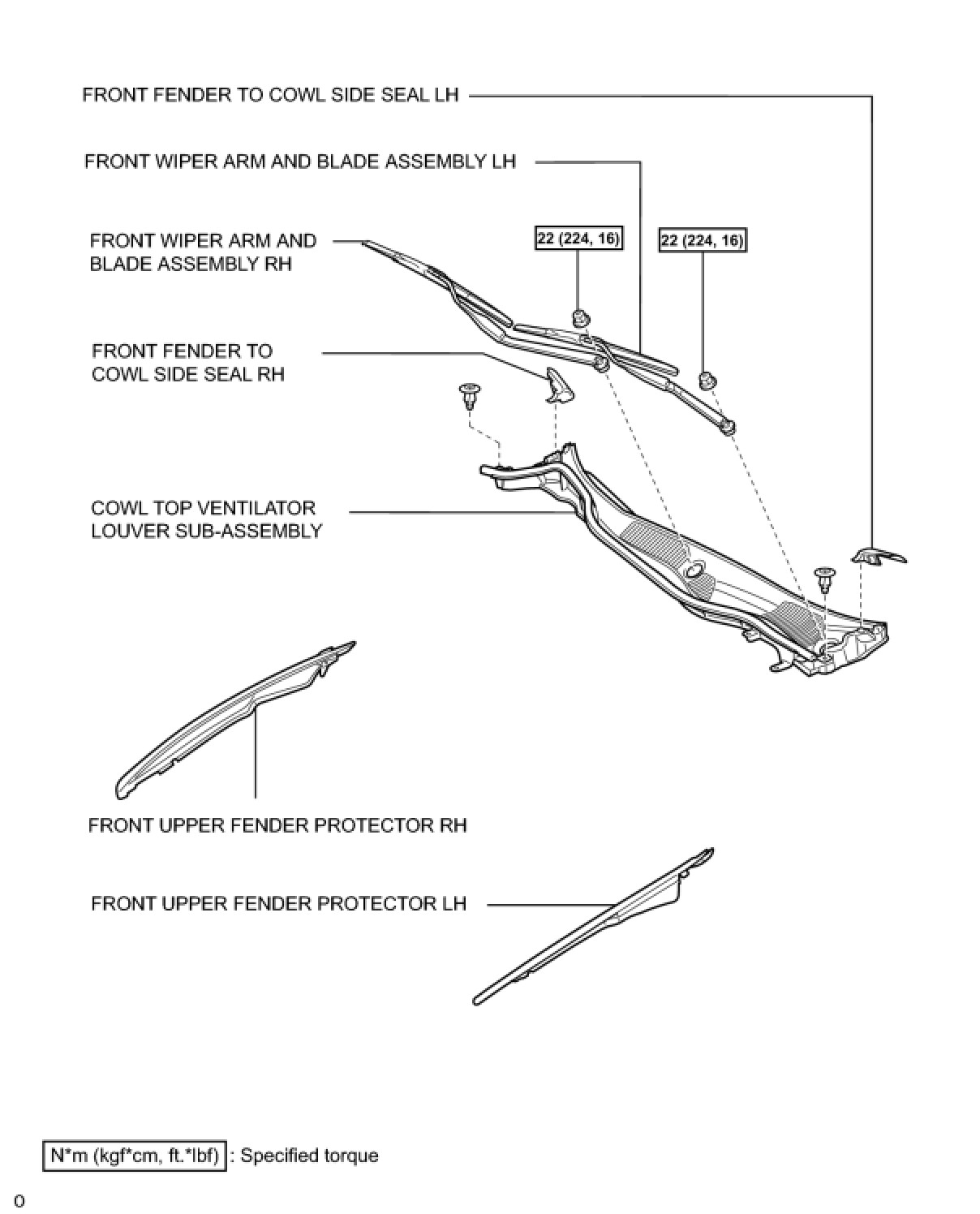 FRONT FENDER TO COWL SIDE SEAL LH

FRONT WIPER ARM AND BLADE ASSEMBLY LH

FRONT WIPER ARM AND BLADE ASSEMBLY RH

22 (224, 16)

22 (224, 16)

FRONT FENDER TO COWL SIDE SEAL RH

COWL TOP VENTILATOR LOUVER SUB-ASSEMBLY

FRONT UPPER FENDER PROTECTOR RH

FRONT UPPER FENDER PROTECTOR LH

N*m (kgf*cm, ft.*lbf) : Specified torque

o