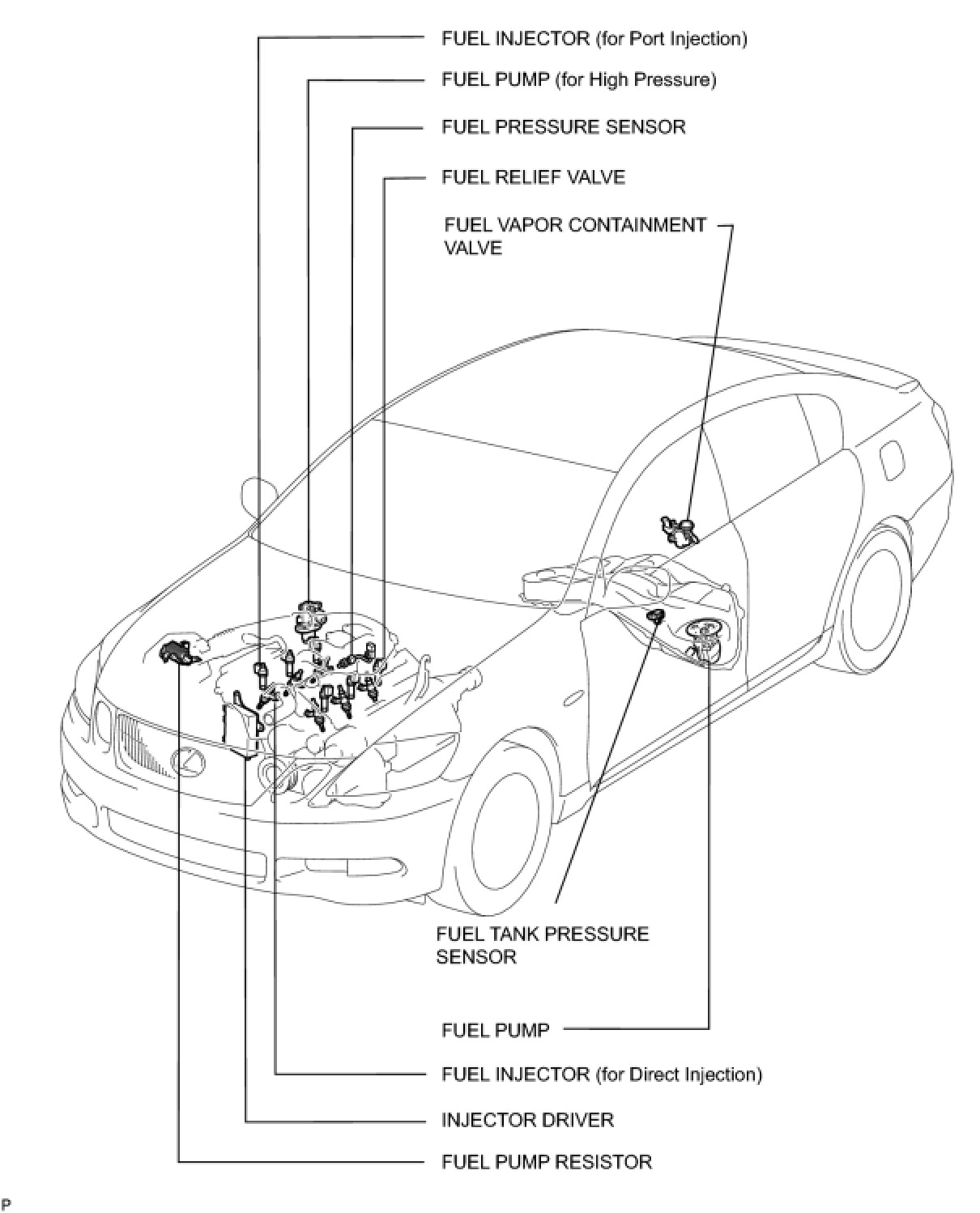 FUEL INJECTOR (for Port Injection)

FUEL PUMP (for High Pressure)

FUEL PRESSURE SENSOR

FUEL RELIEF VALVE

FUEL VAPOR CONTAINMENT VALVE

FUEL TANK PRESSURE SENSOR

FUEL PUMP

FUEL INJECTOR (for Direct Injection)

INJECTOR DRIVER

FUEL PUMP RESISTOR

P