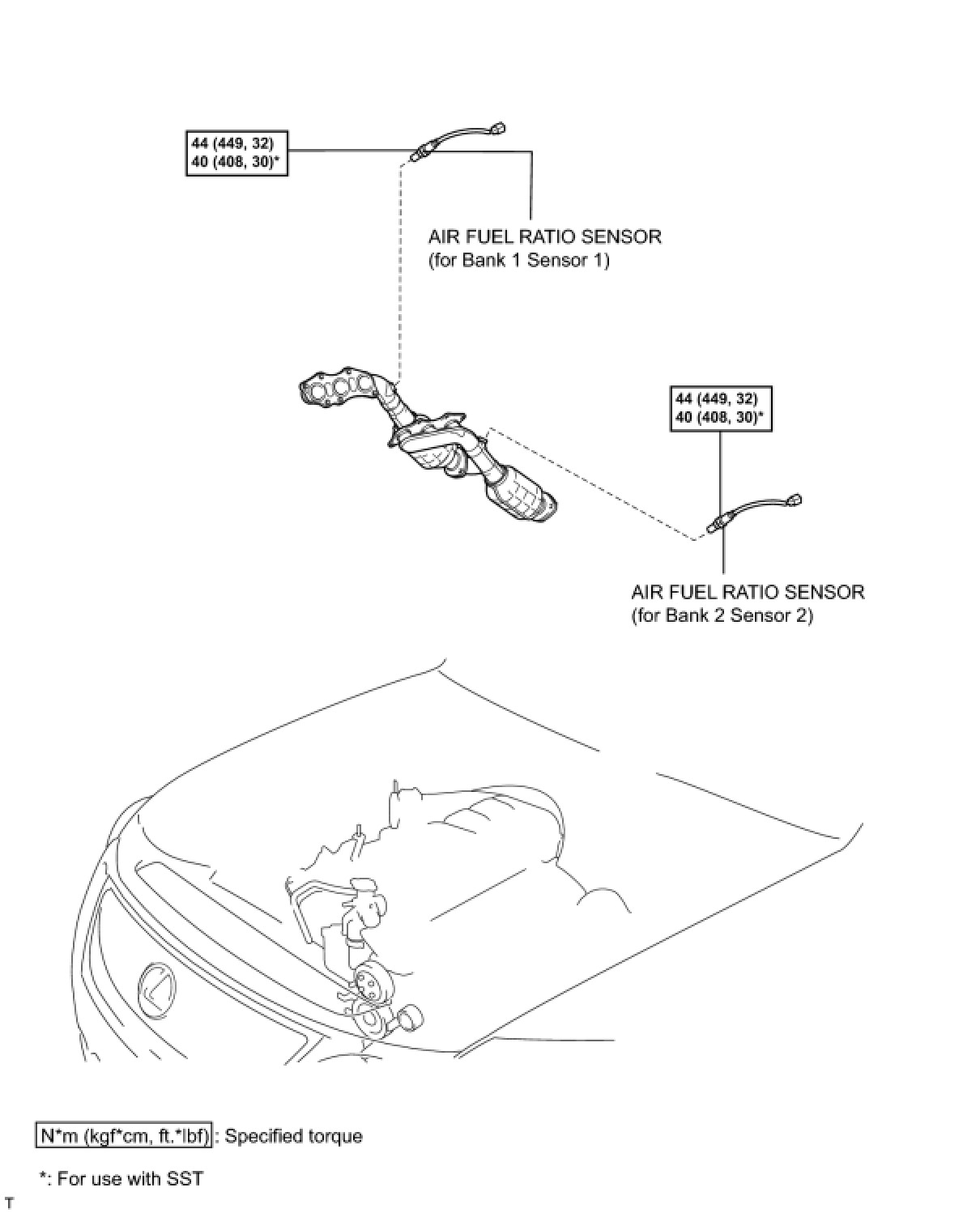 44 (449, 32)
40 (408, 30)*

AIR FUEL RATIO SENSOR
(for Bank 1 Sensor 1)

44 (449, 32)
40 (408, 30)*

AIR FUEL RATIO SENSOR
(for Bank 2 Sensor 2)

N*m (kgf*cm, ft.*lbf) : Specified torque

*: For use with SST

T