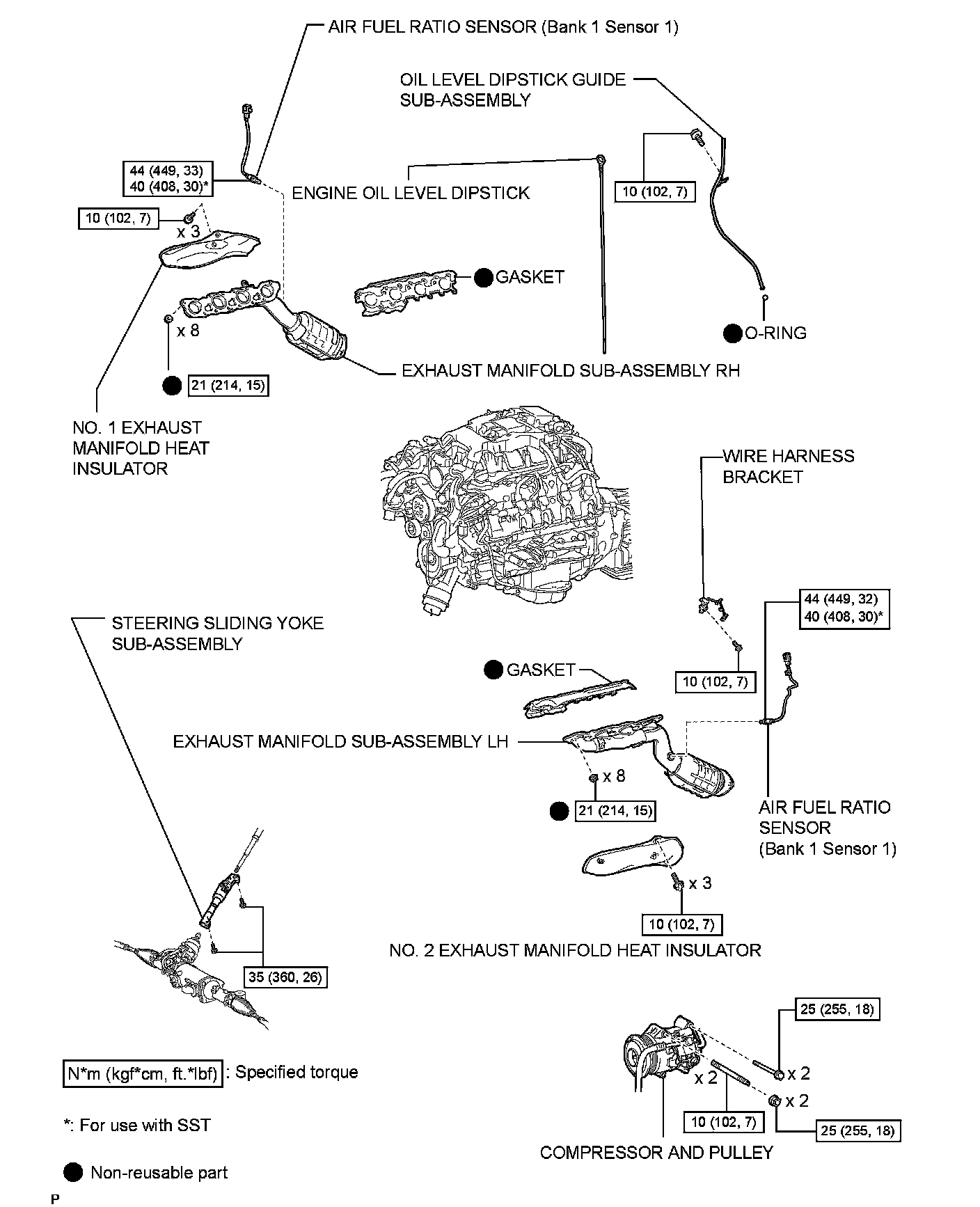 AIR FUEL RATIO SENSOR (Bank 1 Sensor 1)

OIL LEVEL DIPSTICK GUIDE SUB-ASSEMBLY

44 (449, 33)
40 (408, 30)*

ENGINE OIL LEVEL DIPSTICK

10 (102, 7)

10 (102, 7)

x 3

GASKET

x 8

O-RING

21 (214, 15)

EXHAUST MANIFOLD SUB-ASSEMBLY RH

NO. 1 EXHAUST MANIFOLD HEAT INSULATOR

WIRE HARNESS BRACKET

44 (449, 32)
40 (408, 30)*

STEERING SLIDING YOKE SUB-ASSEMBLY

GASKET

10 (102, 7)

EXHAUST MANIFOLD SUB-ASSEMBLY LH

x 8

21 (214, 15)

AIR FUEL RATIO SENSOR (Bank 1 Sensor 1)

x 3

10 (102, 7)

NO. 2 EXHAUST MANIFOLD HEAT INSULATOR

35 (360, 26)

25 (255, 18)

N*m (kgf*cm, ft.*lbf) : Specified torque

x 2

x 2

x 2

*: For use with SST

10 (102, 7)

25 (255, 18)

COMPRESSOR AND PULLEY

Non-reusable part

P