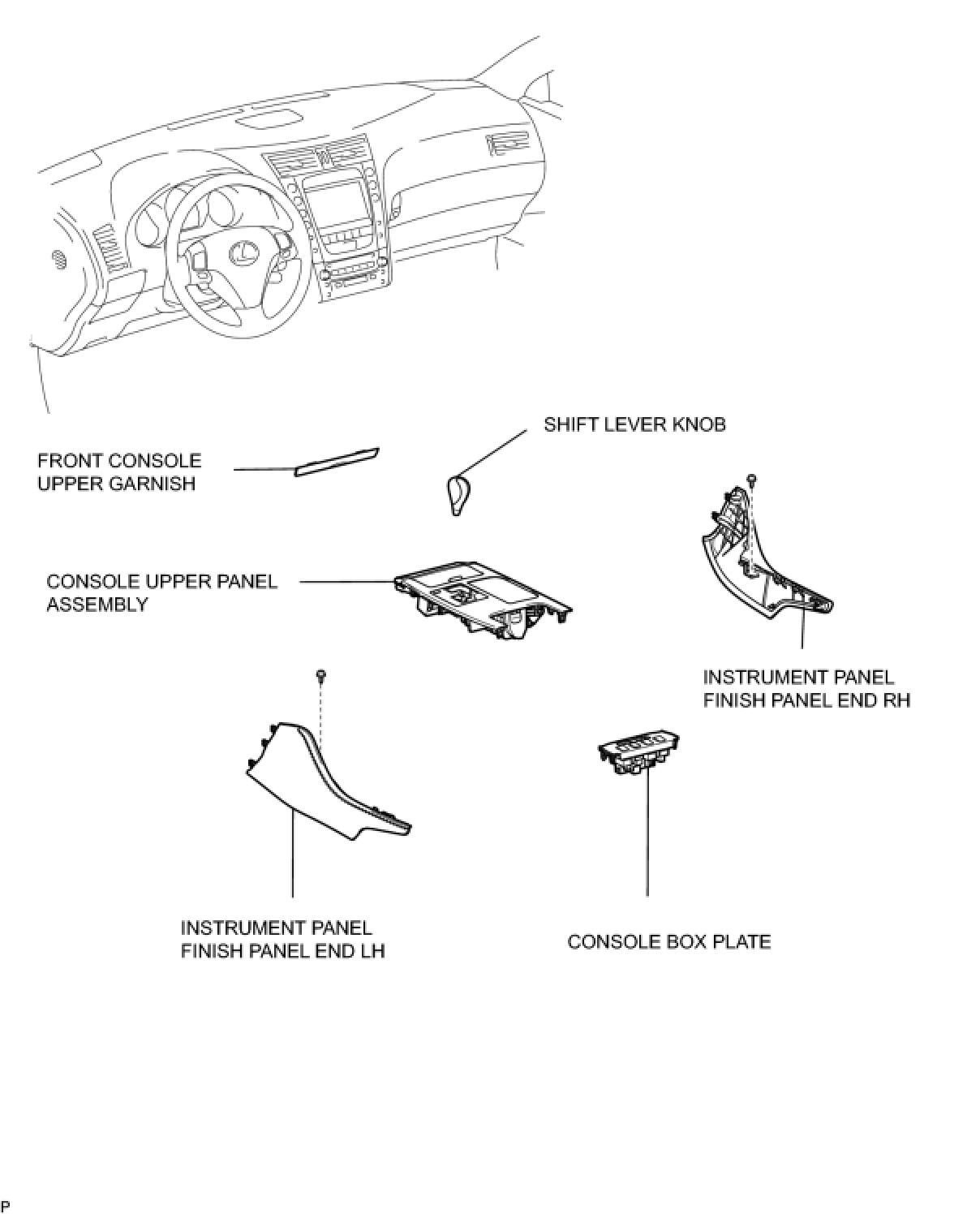 SHIFT LEVER KNOB

FRONT CONSOLE UPPER GARNISH

CONSOLE UPPER PANEL ASSEMBLY

INSTRUMENT PANEL FINISH PANEL END RH

INSTRUMENT PANEL FINISH PANEL END LH

CONSOLE BOX PLATE

P