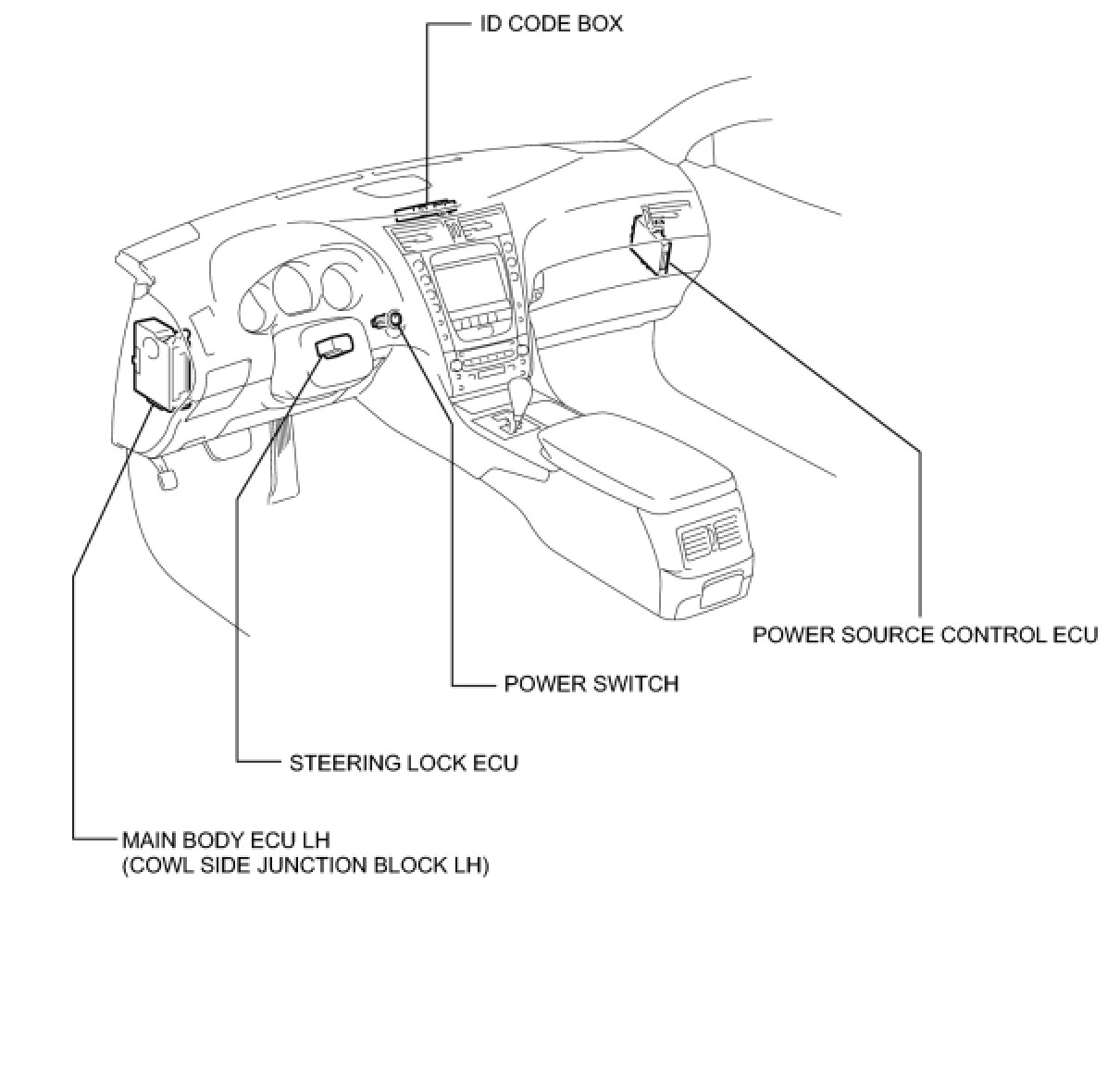 ID CODE BOX

POWER SOURCE CONTROL ECU

POWER SWITCH

STEERING LOCK ECU

MAIN BODY ECU LH
(COWL SIDE JUNCTION BLOCK LH)