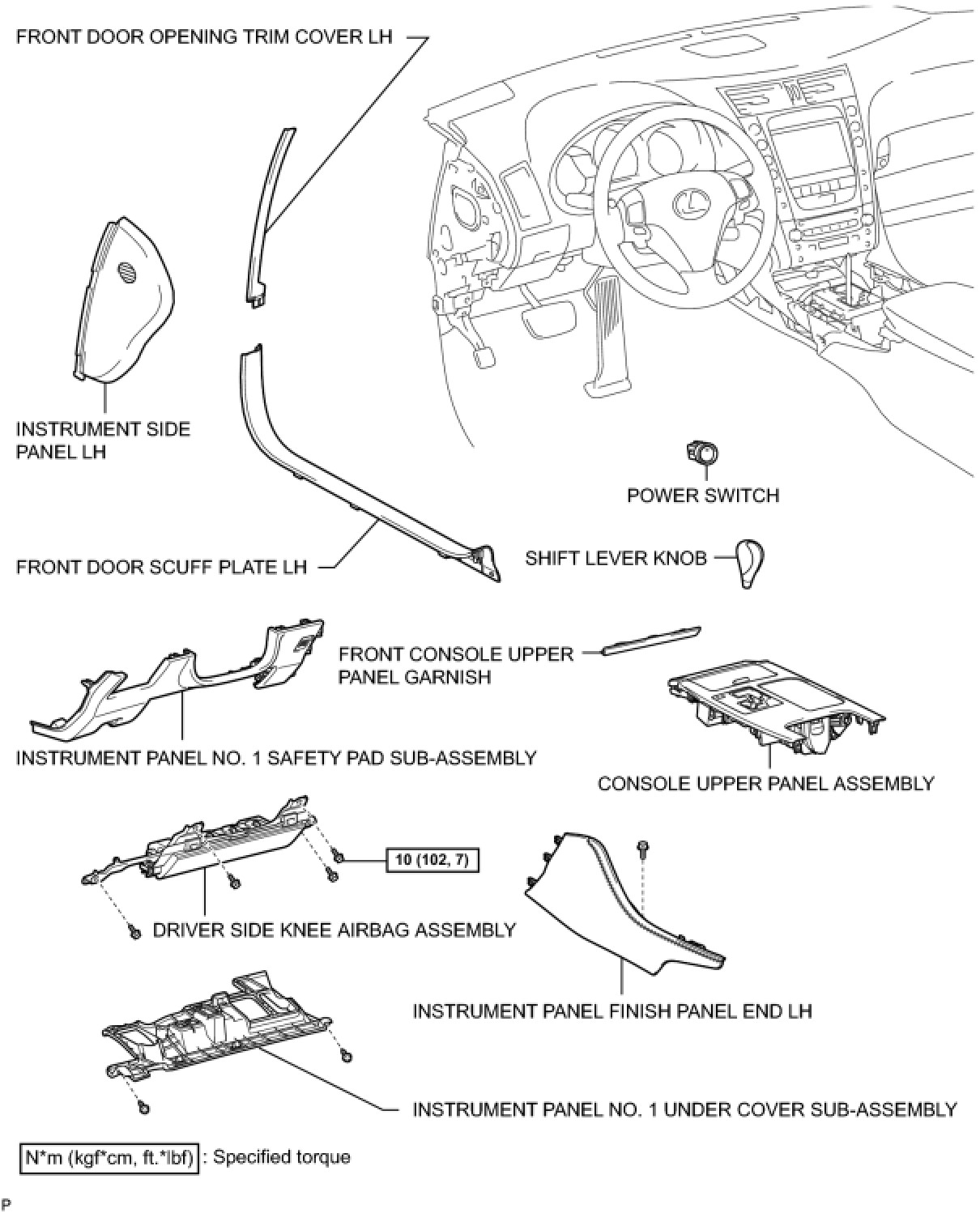 FRONT DOOR OPENING TRIM COVER LH

INSTRUMENT SIDE PANEL LH

POWER SWITCH

FRONT DOOR SCUFF PLATE LH

SHIFT LEVER KNOB

FRONT CONSOLE UPPER PANEL GARNISH

INSTRUMENT PANEL NO. 1 SAFETY PAD SUB-ASSEMBLY

CONSOLE UPPER PANEL ASSEMBLY

10 (102, 7)

DRIVER SIDE KNEE AIRBAG ASSEMBLY

INSTRUMENT PANEL FINISH PANEL END LH

INSTRUMENT PANEL NO. 1 UNDER COVER SUB-ASSEMBLY

N*m (kgf*cm, ft.*lbf) : Specified torque

P