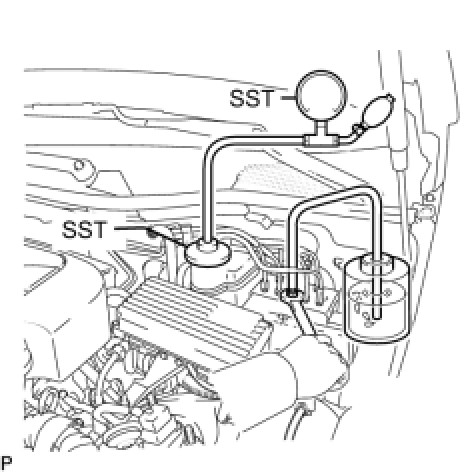 SST

SST

P