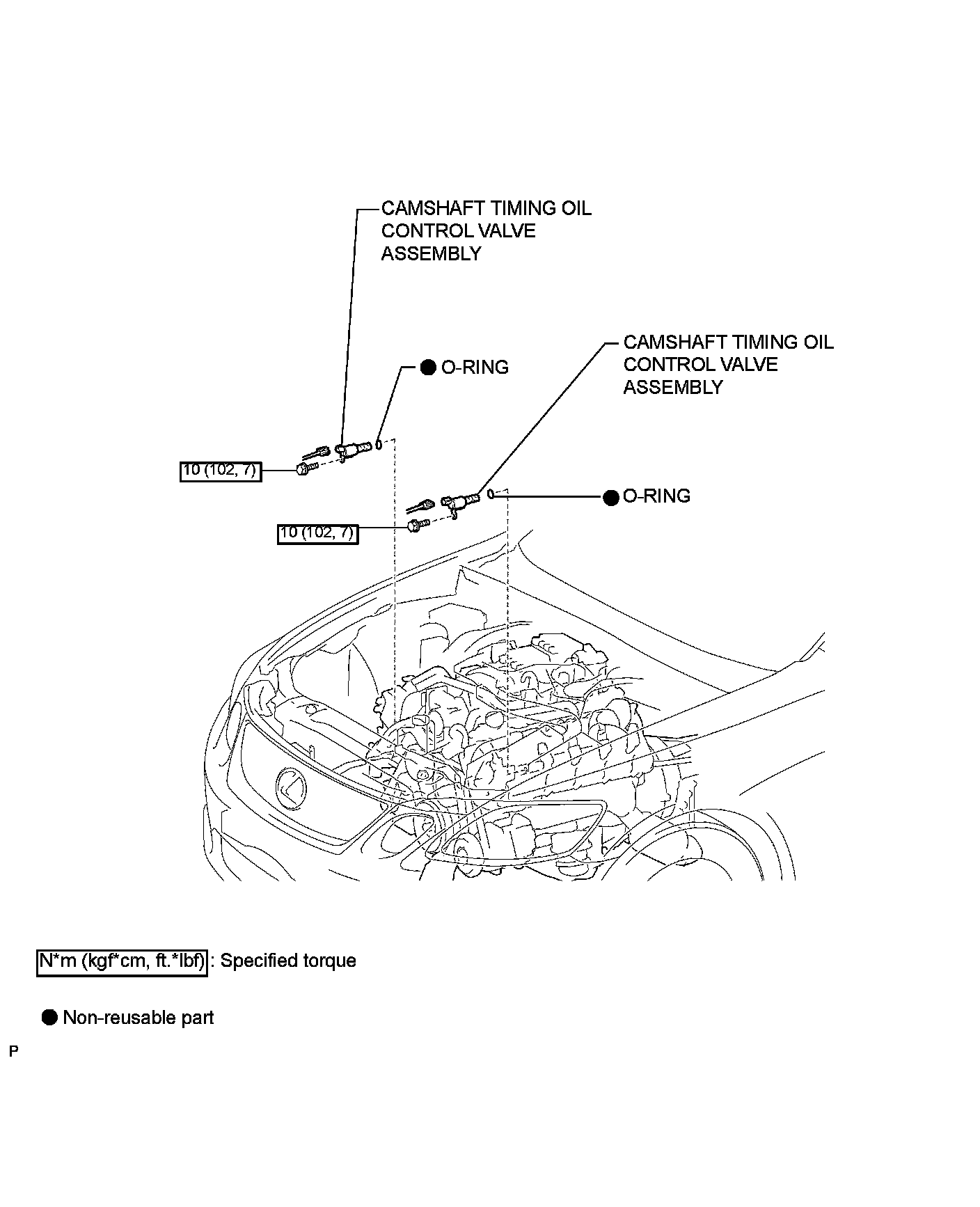 CAMSHAFT TIMING OIL CONTROL VALVE ASSEMBLY

● O-RING

CAMSHAFT TIMING OIL CONTROL VALVE ASSEMBLY

10 (102, 7)

● O-RING

10 (102, 7)

N*m (kgf*cm, ft.*lbf) : Specified torque

● Non-reusable part

P