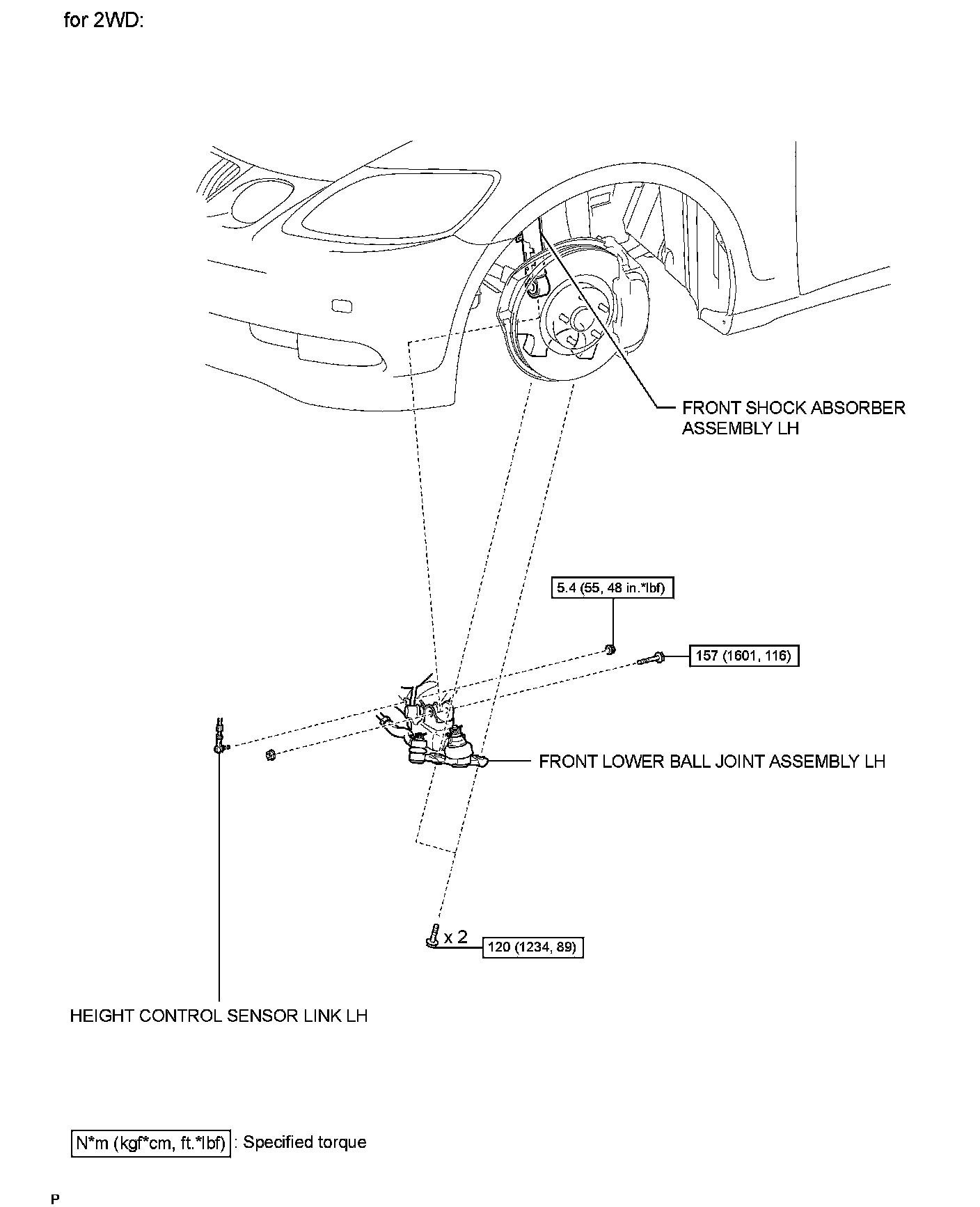 for 2WD:

FRONT SHOCK ABSORBER ASSEMBLY LH

5.4 (55, 48 in.*lbf)

157 (1601, 116)

FRONT LOWER BALL JOINT ASSEMBLY LH

x 2

120 (1234, 89)

HEIGHT CONTROL SENSOR LINK LH

N*m (kgf*cm, ft.*lbf) : Specified torque

P