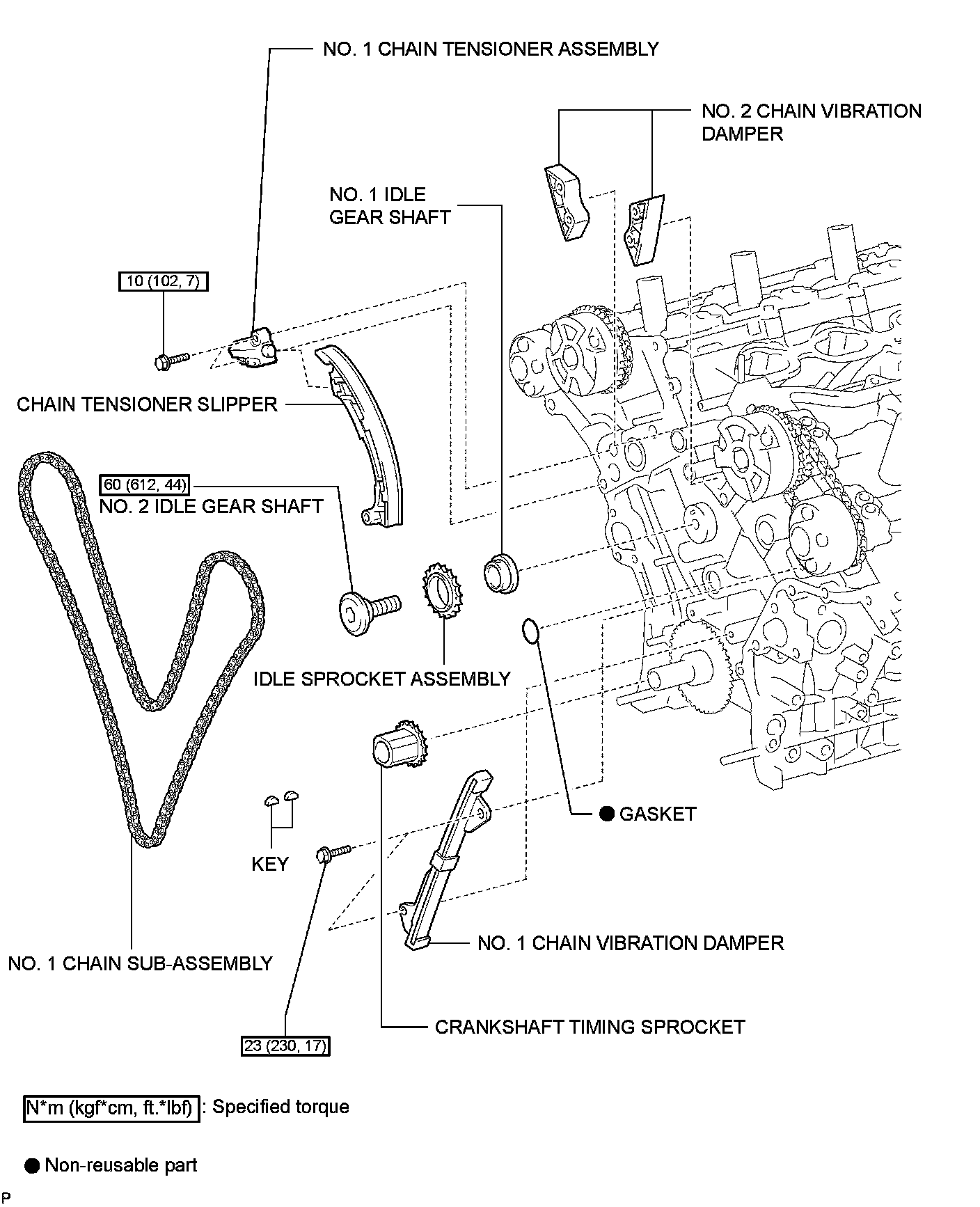 NO. 1 CHAIN TENSIONER ASSEMBLY

NO. 2 CHAIN VIBRATION DAMPER

NO. 1 IDLE GEAR SHAFT

10 (102, 7)

CHAIN TENSIONER SLIPPER

60 (612, 44)

NO. 2 IDLE GEAR SHAFT

IDLE SPROCKET ASSEMBLY

● GASKET

KEY

NO. 1 CHAIN VIBRATION DAMPER

NO. 1 CHAIN SUB-ASSEMBLY

CRANKSHAFT TIMING SPROCKET

23 (230, 17)

N*m (kgf*cm, ft.*lbf) : Specified torque

● Non-reusable part

P